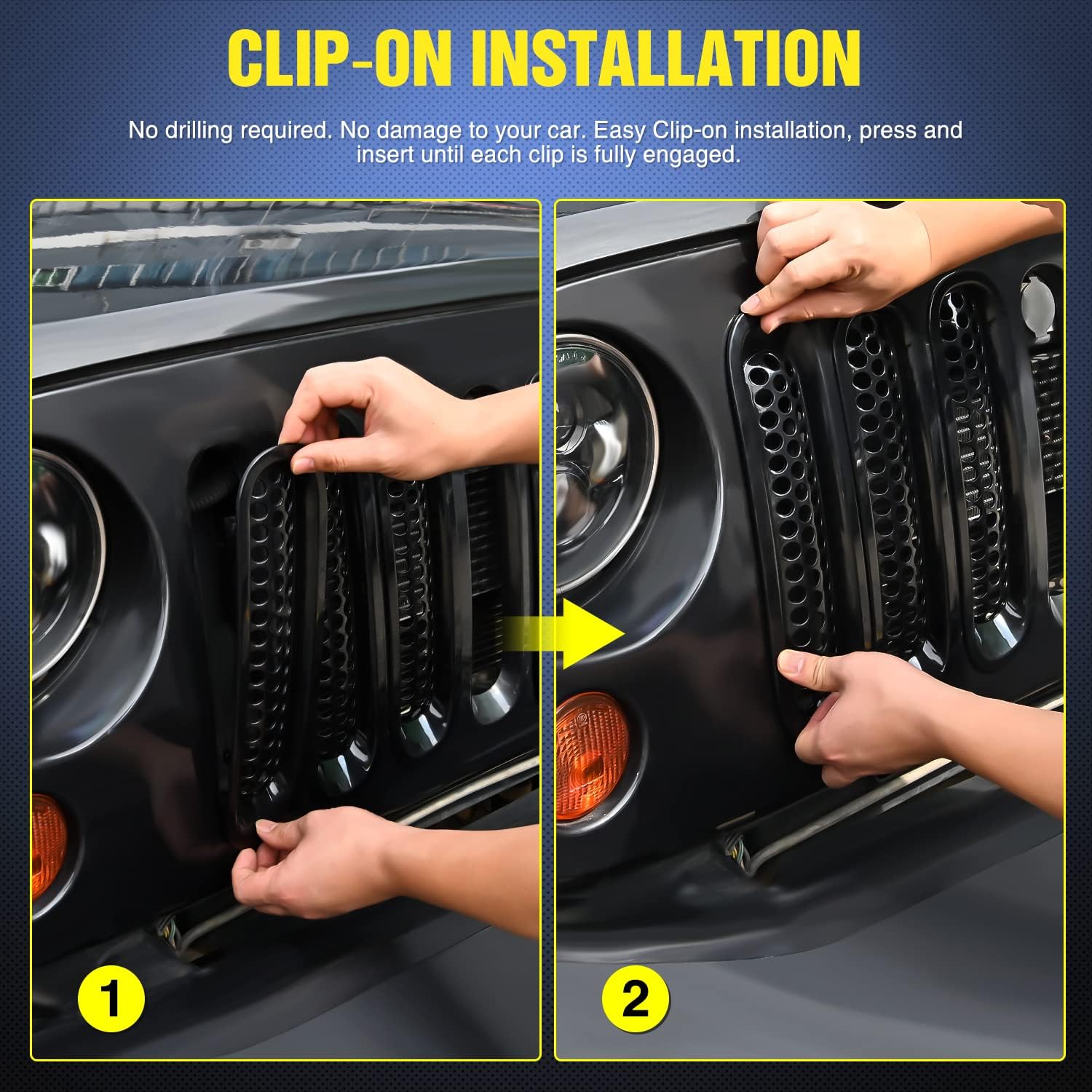 CLIP-ON INSTALLATION

No drilling required. No damage to your car. Easy Clip-on installation, press and insert until each clip is fully engaged.

1

2