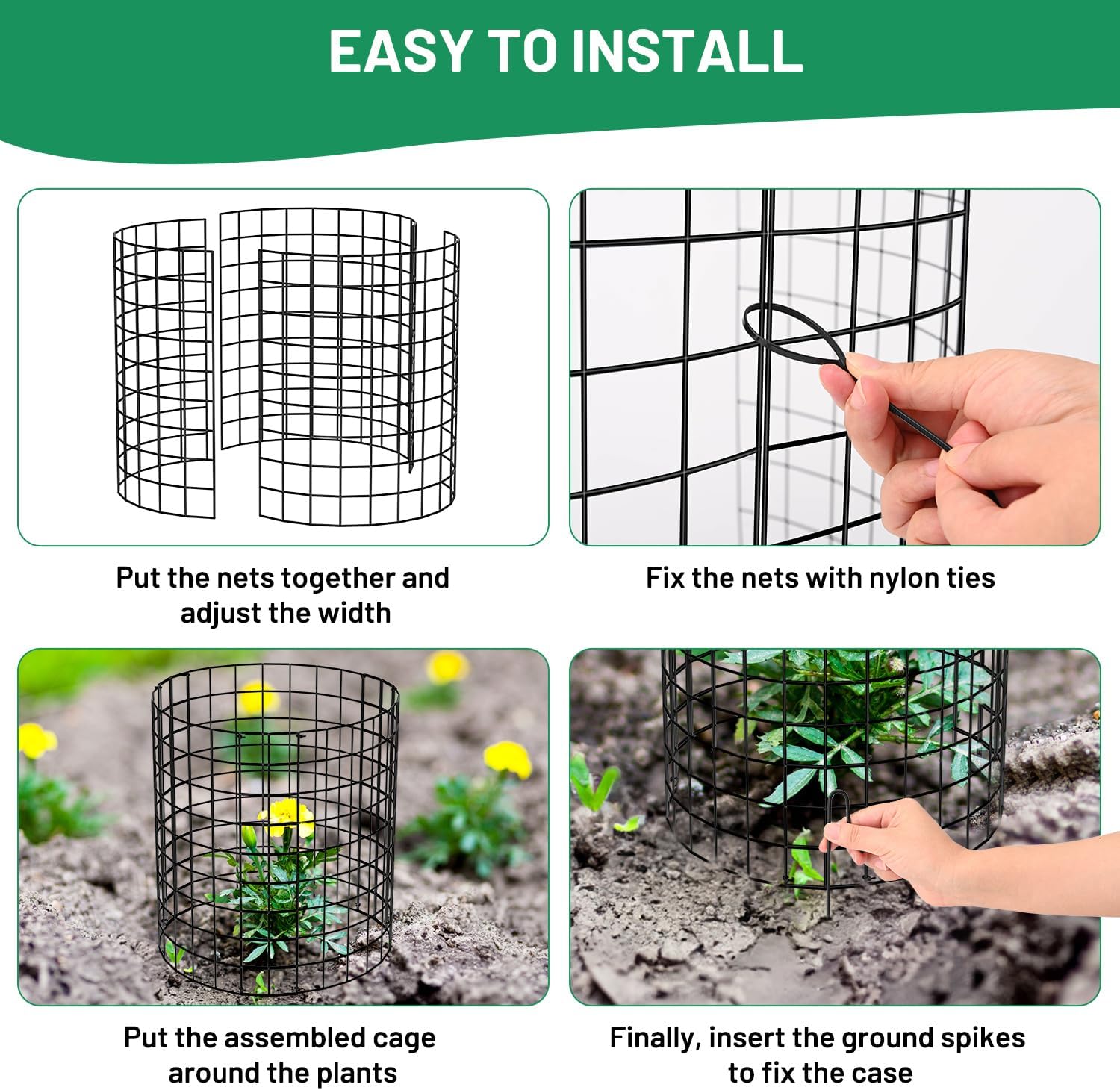 EASY TO INSTALL

Put the nets together and adjust the width

Fix the nets with nylon ties

Put the assembled cage around the plants

Finally, insert the ground spikes to fix the case