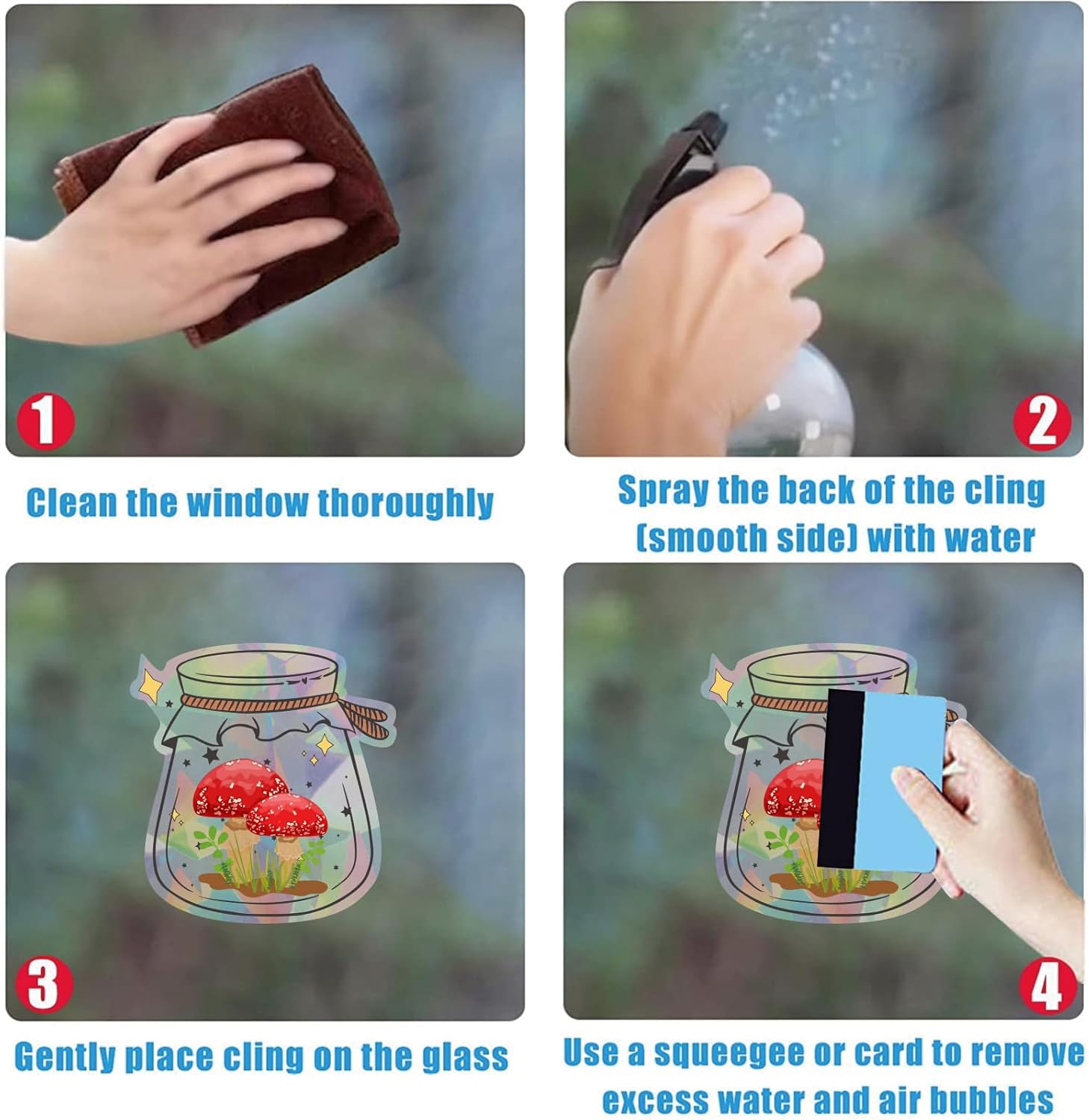 1

Clean the window thoroughly

2

Spray the back of the cling (smooth side) with water

3

Gently place cling on the glass

4

Use a squeegee or card to remove excess water and air bubbles