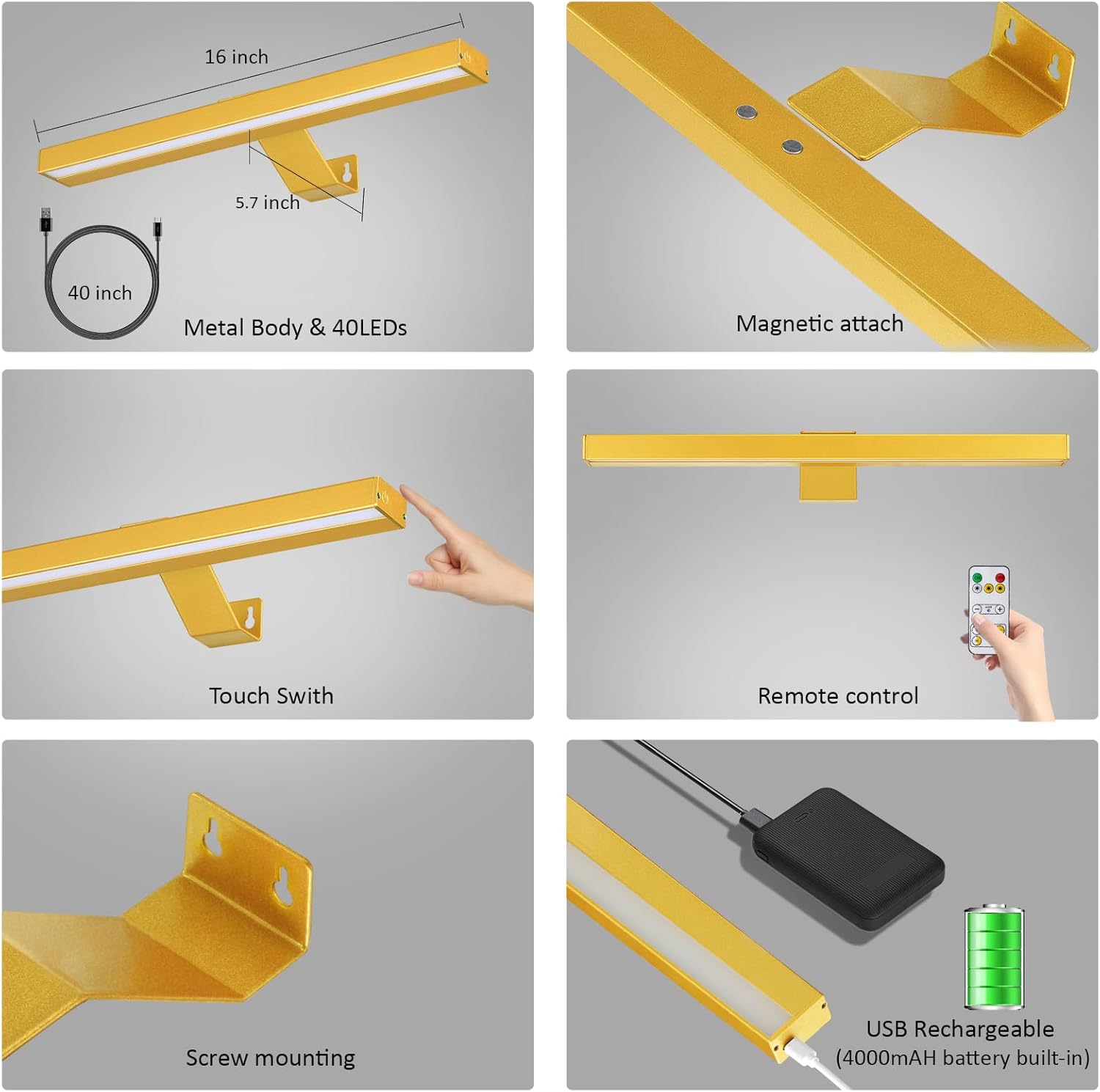 16 inch

5.7 inch

40 inch

Metal Body & 40LEDs

Magnetic attach

Touch Swith

Remote control

Screw mounting

USB Rechargeable
(4000mAH battery built-in)