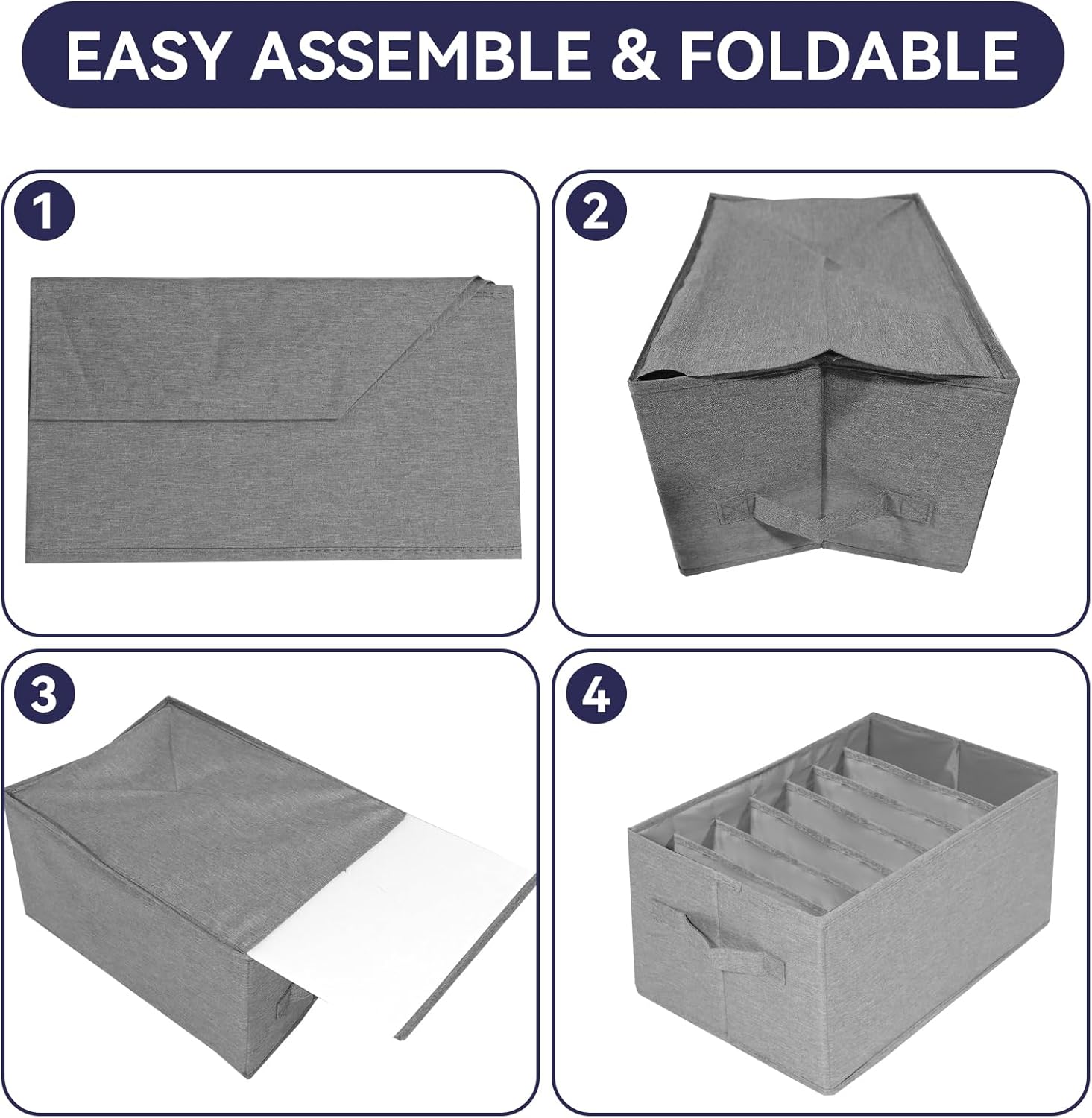 EASY ASSEMBLE & FOLDABLE

1

2

3

4