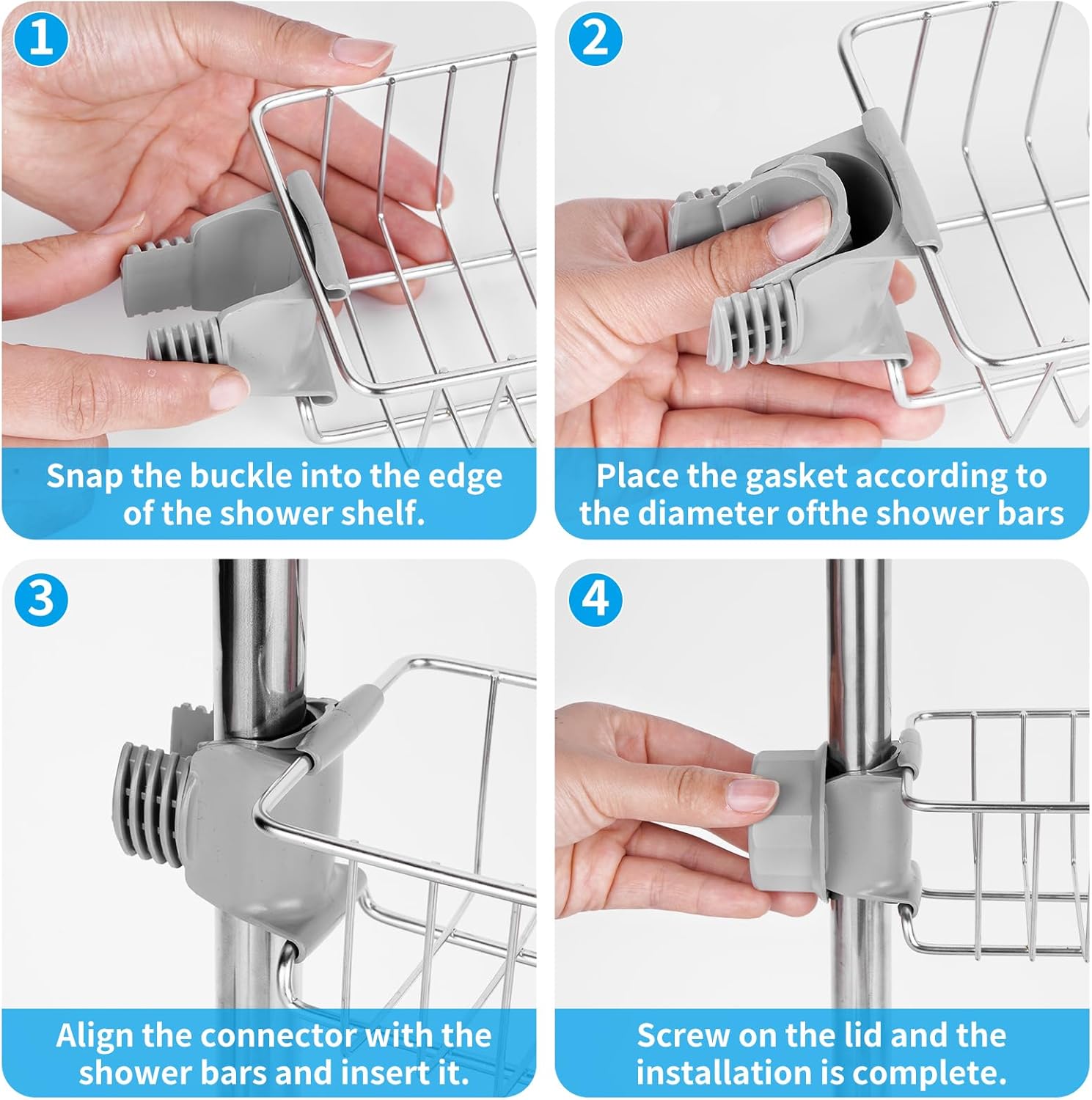 1

Snap the buckle into the edge of the shower shelf.

2

Place the gasket according to the diameter ofthe shower bars

3

Align the connector with the shower bars and insert it.

4

Screw on the lid and the installation is complete.