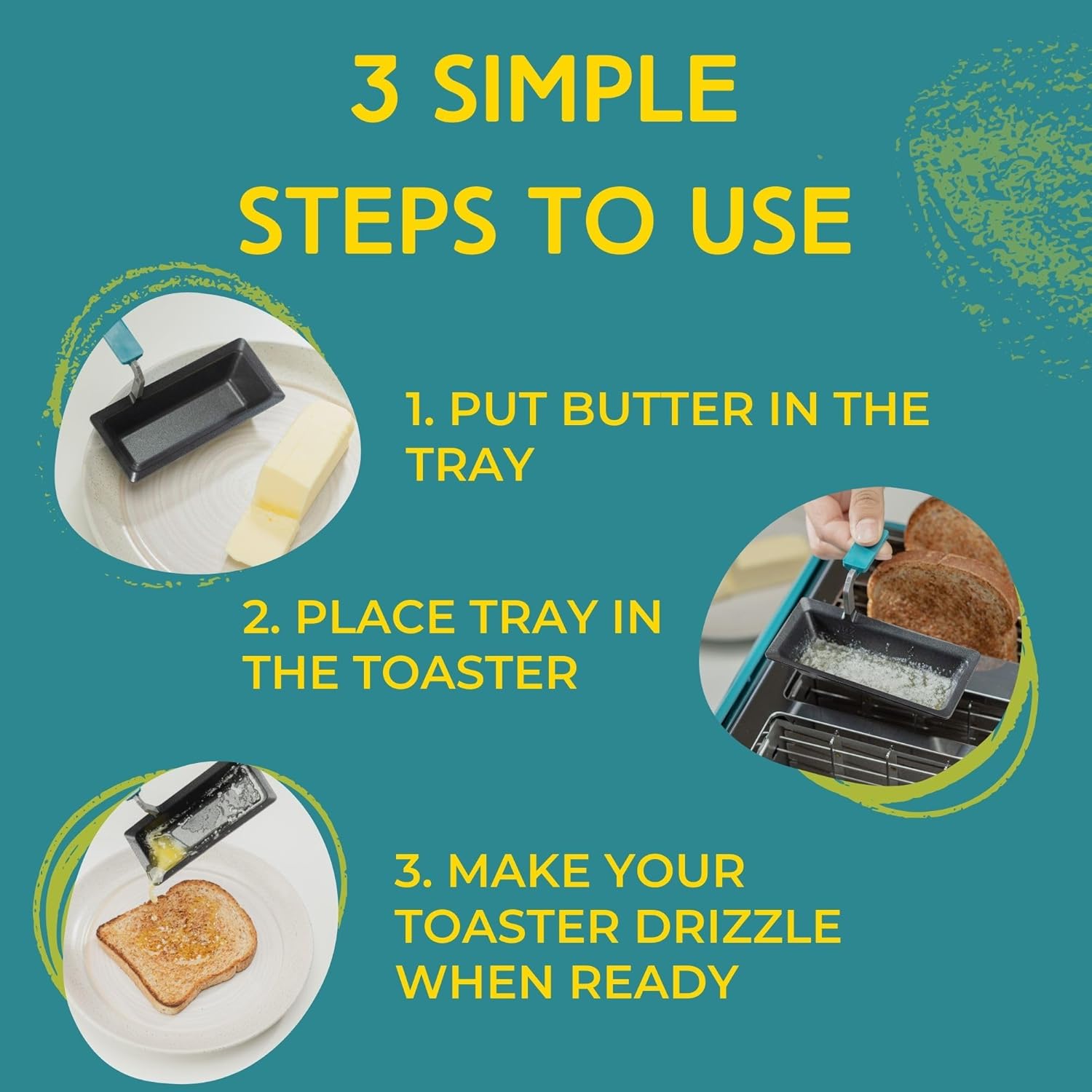 3 SIMPLE STEPS TO USE

1. PUT BUTTER IN THE TRAY

2. PLACE TRAY IN THE TOASTER

3. MAKE YOUR TOASTER DRIZZLE WHEN READY