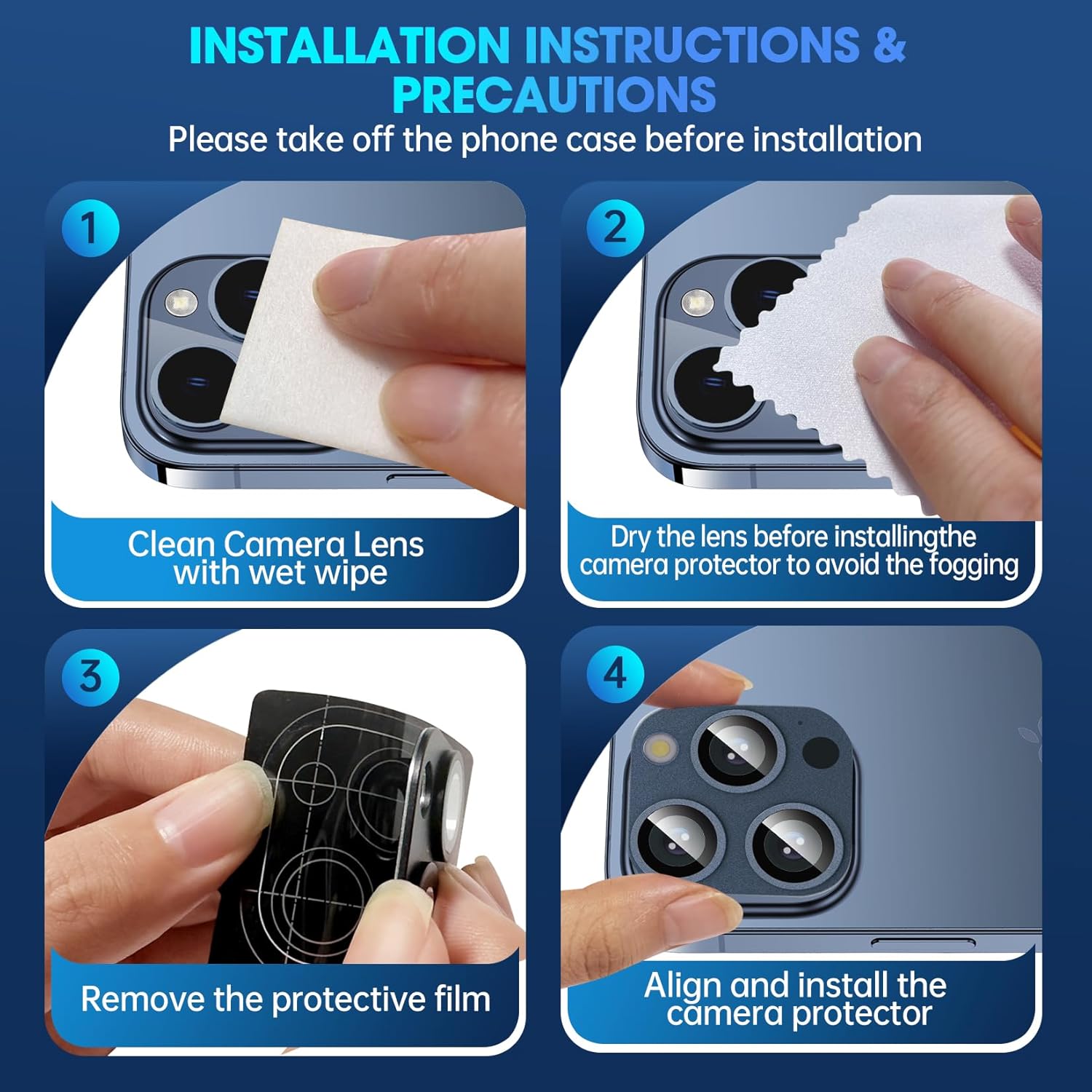 INSTALLATION INSTRUCTIONS & PRECAUTIONS
Please take off the phone case before installation

1
Clean Camera Lens with wet wipe

2
Dry the lens before installingthe camera protector to avoid the fogging

3
Remove the protective film

4
Align and install the camera protector