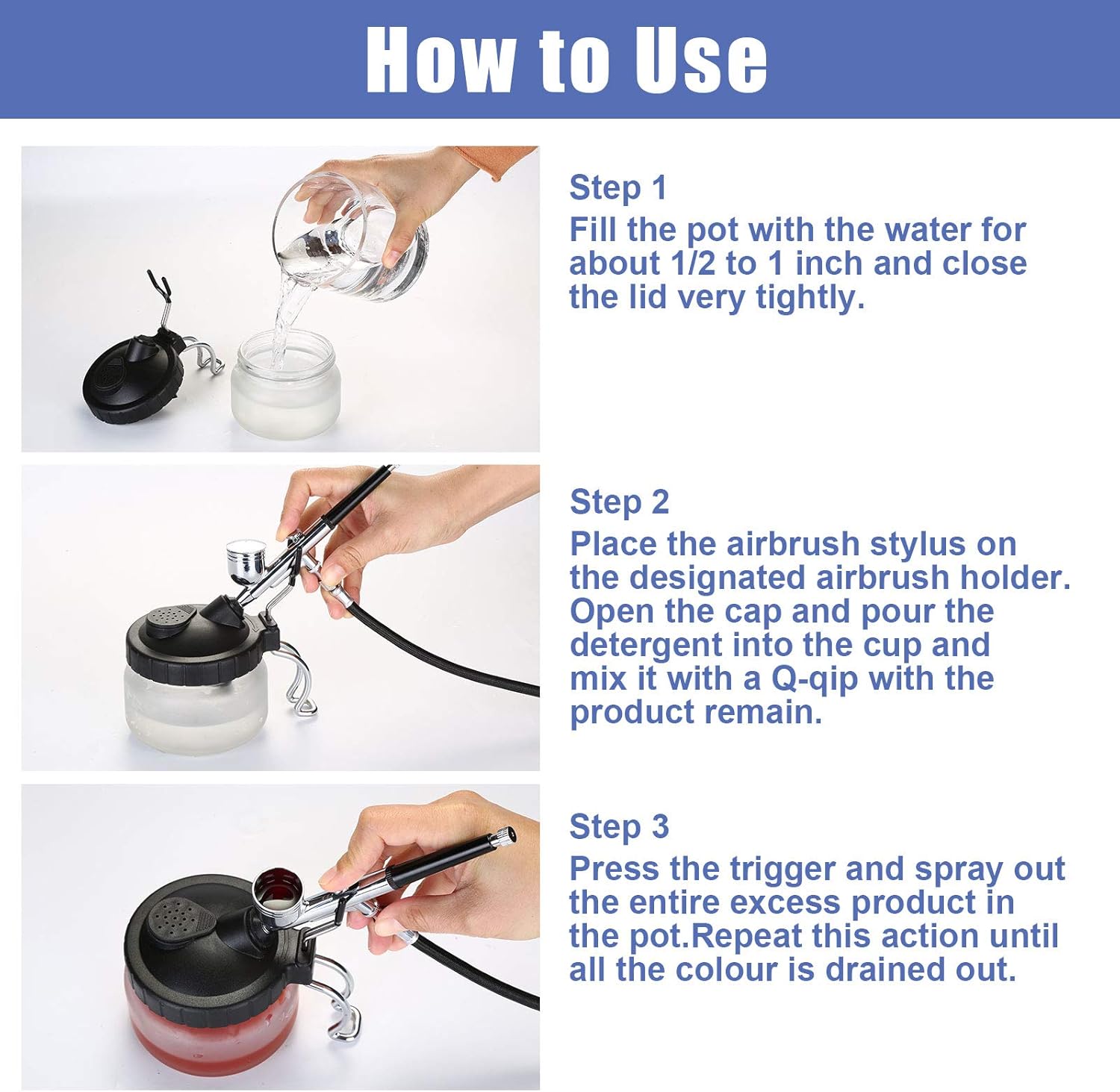 How to Use

Step 1
Fill the pot with the water for about 1/2 to 1 inch and close the lid very tightly.

Step 2
Place the airbrush stylus on the designated airbrush holder. Open the cap and pour the detergent into the cup and mix it with a Q-qip with the product remain.

Step 3
Press the trigger and spray out the entire excess product in the pot.Repeat this action until all the colour is drained out.