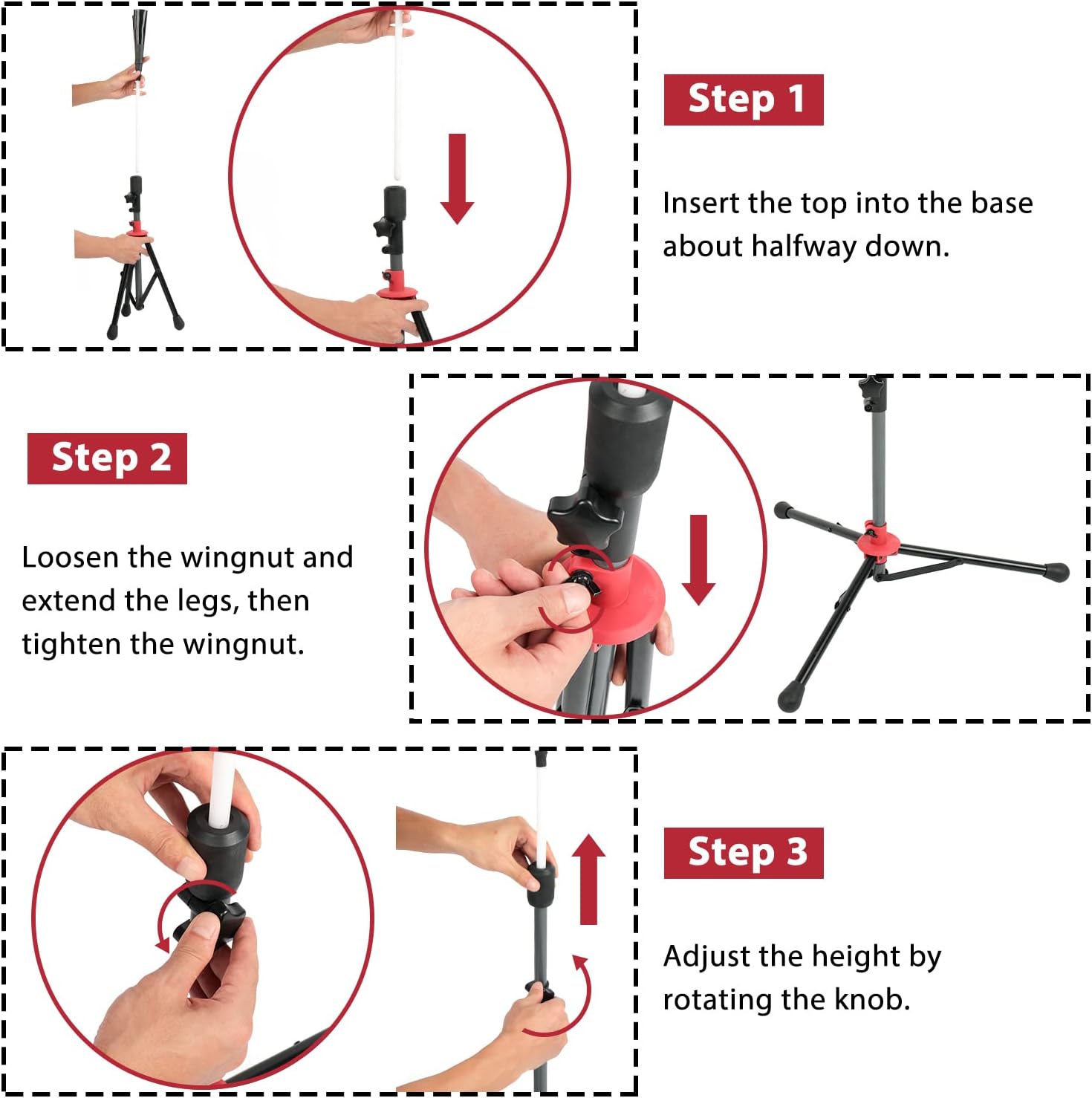 Step 1

Insert the top into the base about halfway down.

Step 2

Loosen the wingnut and extend the legs, then tighten the wingnut.

Step 3

Adjust the height by rotating the knob.