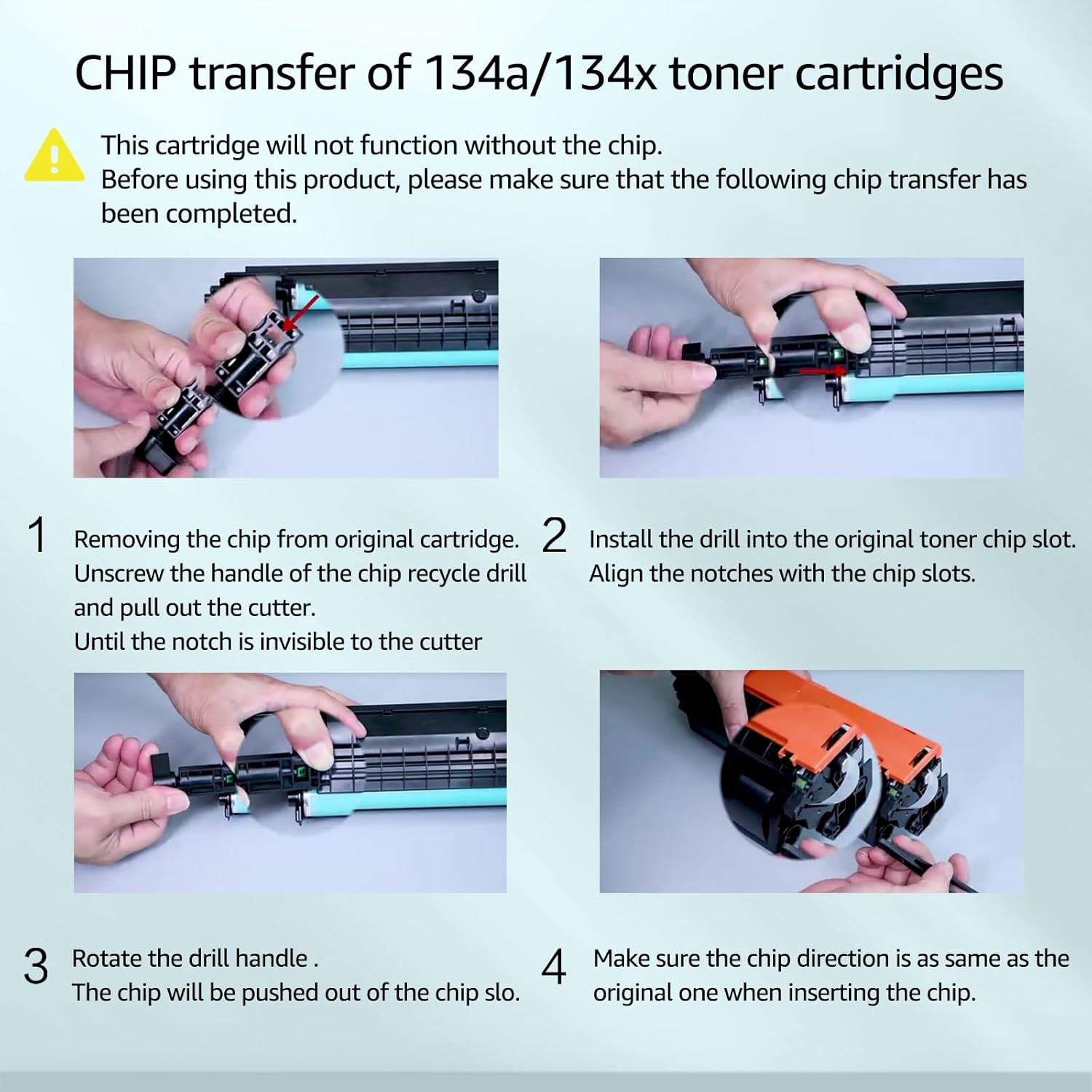 CHIP transfer of 134a/134x toner cartridges

This cartridge will not function without the chip.
Before using this product, please make sure that the following chip transfer has been completed.

1 Removing the chip from original cartridge.
Unscrew the handle of the chip recycle drill and pull out the cutter.
Until the notch is invisible to the cutter

2 Install the drill into the original toner chip slot.
Align the notches with the chip slots.

3 Rotate the drill handle .
The chip will be pushed out of the chip slo.

4 Make sure the chip direction is as same as the original one when inserting the chip.