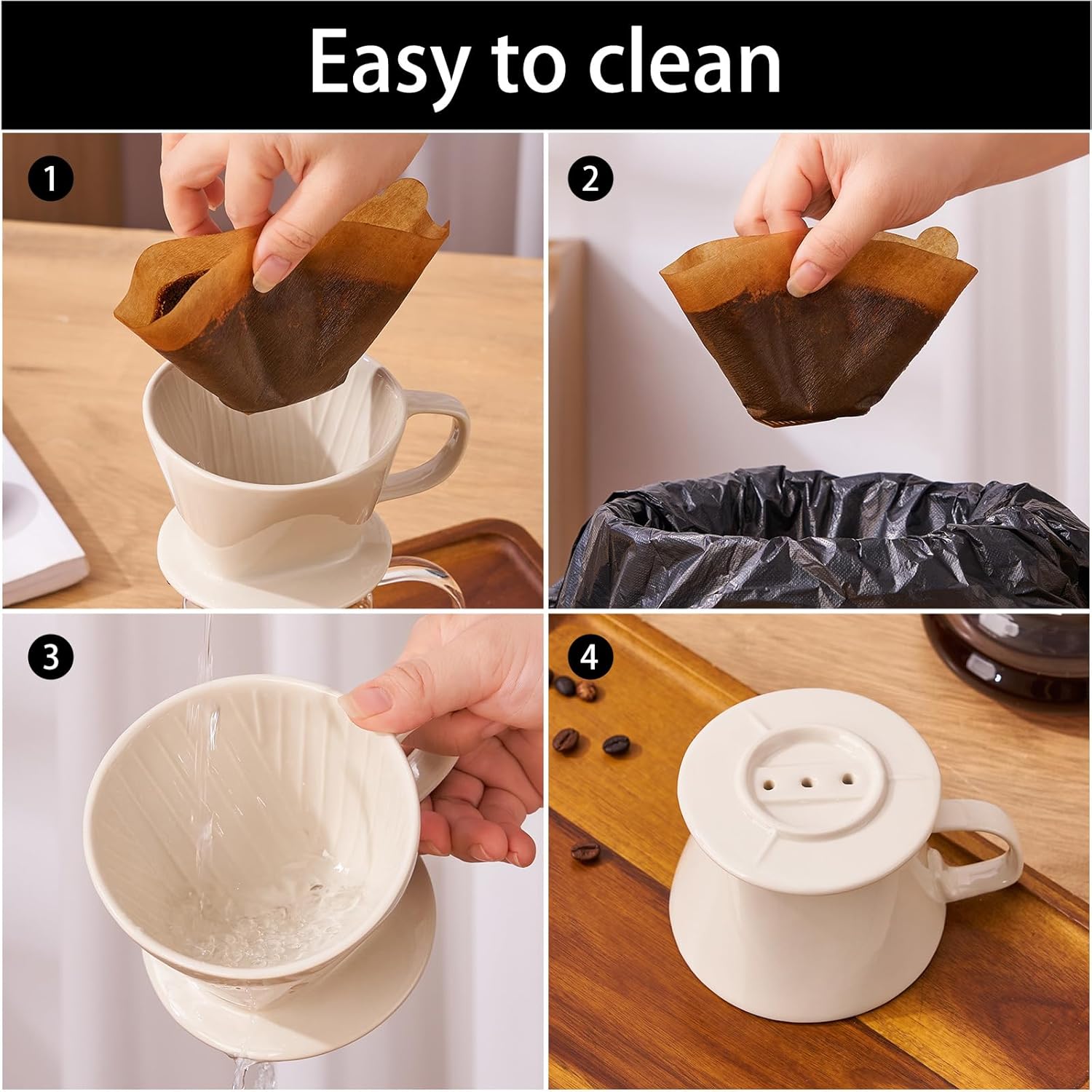 Easy to clean

1

2

3

4