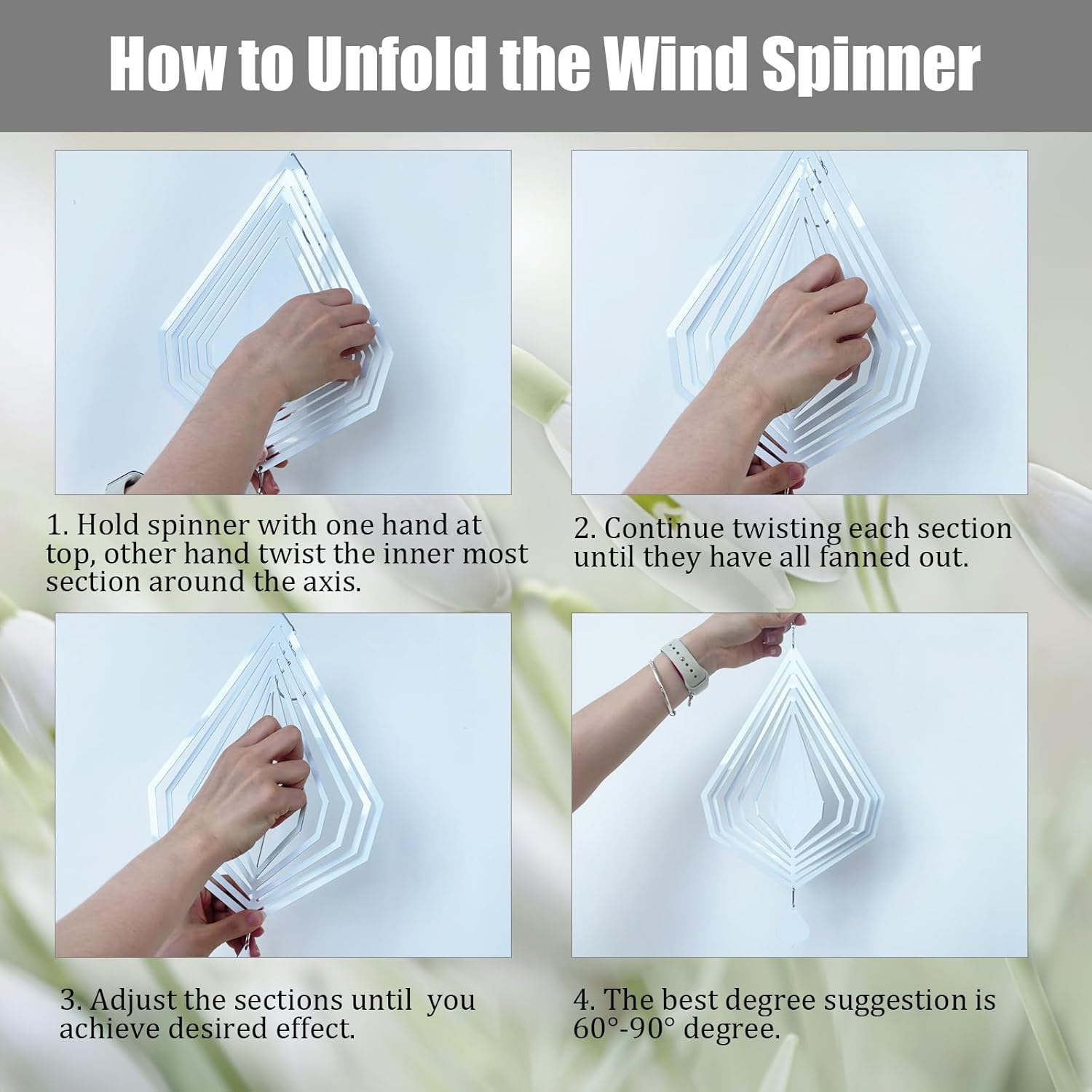 How to Unfold the Wind Spinner

1. Hold spinner with one hand at top, other hand twist the inner most section around the axis.

2. Continue twisting each section until they have all fanned out.

3. Adjust the sections until you achieve desired effect.

4. The best degree suggestion is 60°-90° degree.