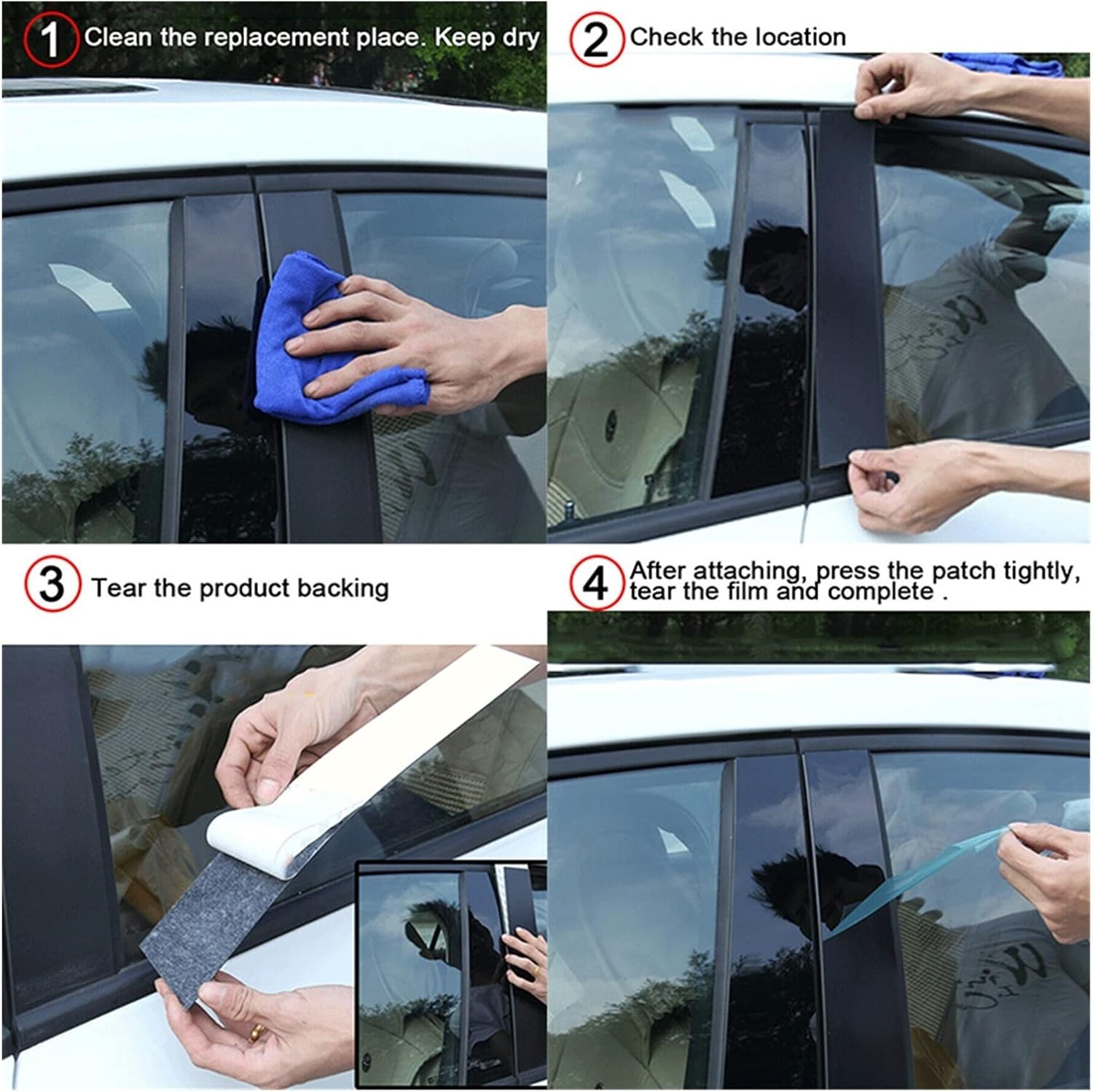 1 Clean the replacement place. Keep dry

2 Check the location

3 Tear the product backing

4 After attaching, press the patch tightly, tear the film and complete .