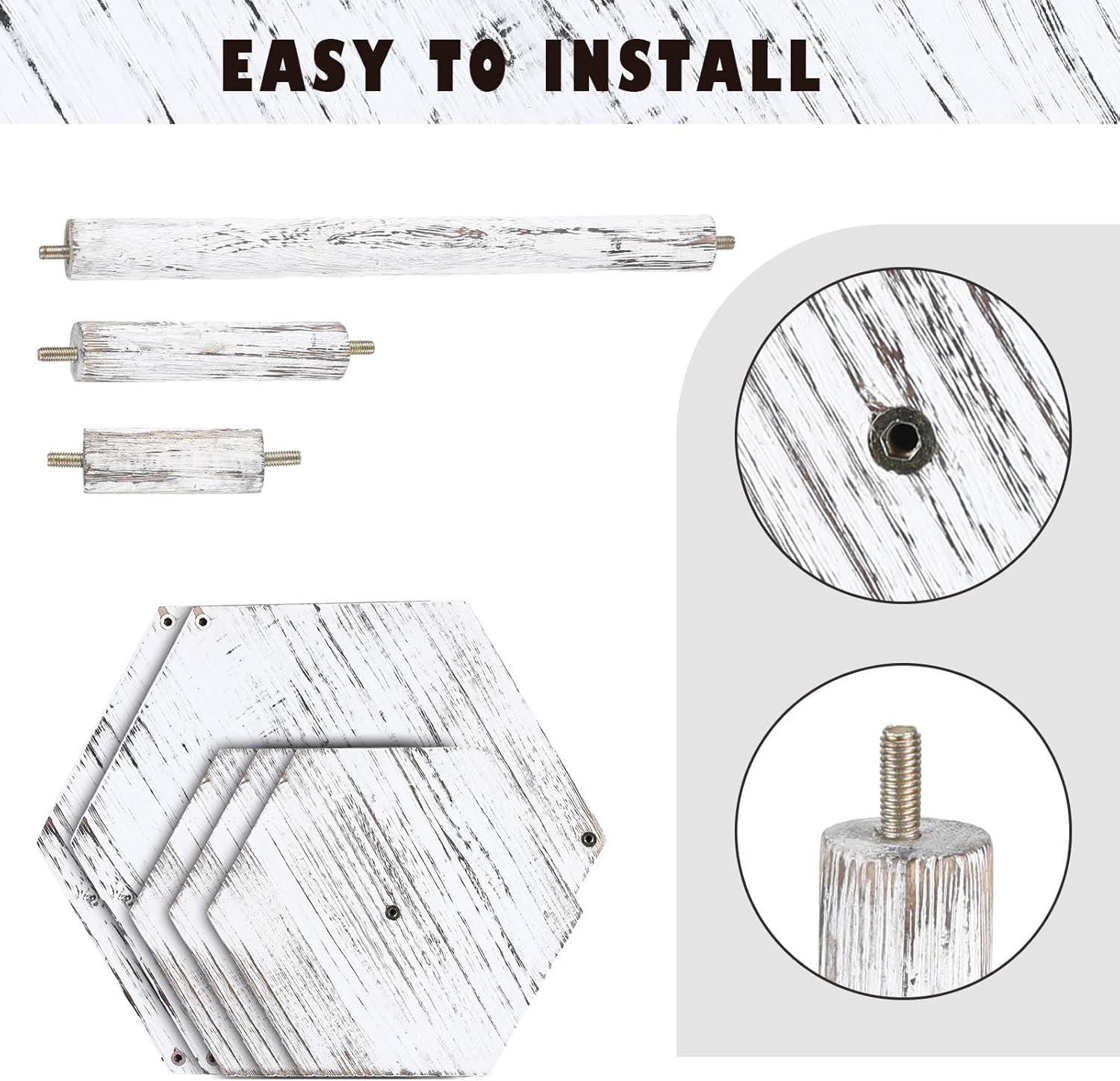 EASY TO INSTALL