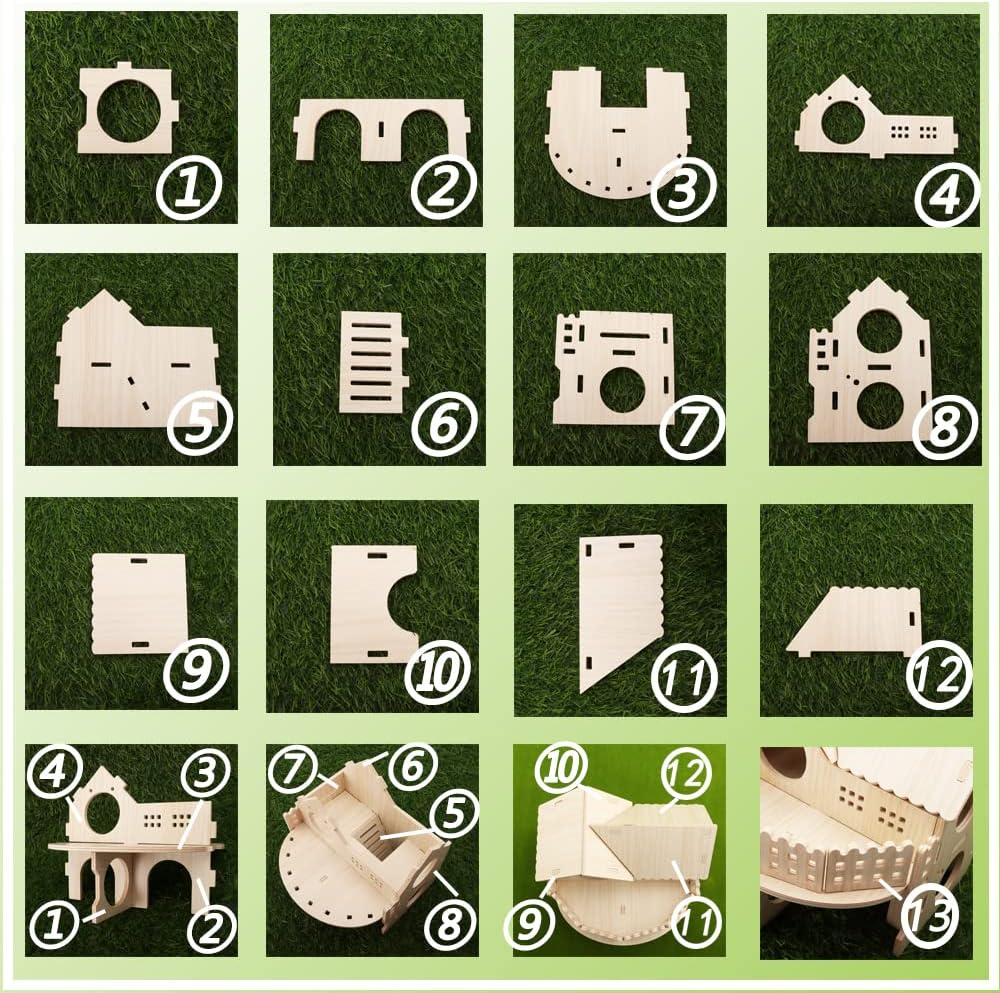 1
2
3
4
5
6
7
8
9
10
11
12
4
3
1
2
7
6
5
8
10
12
9
11
13