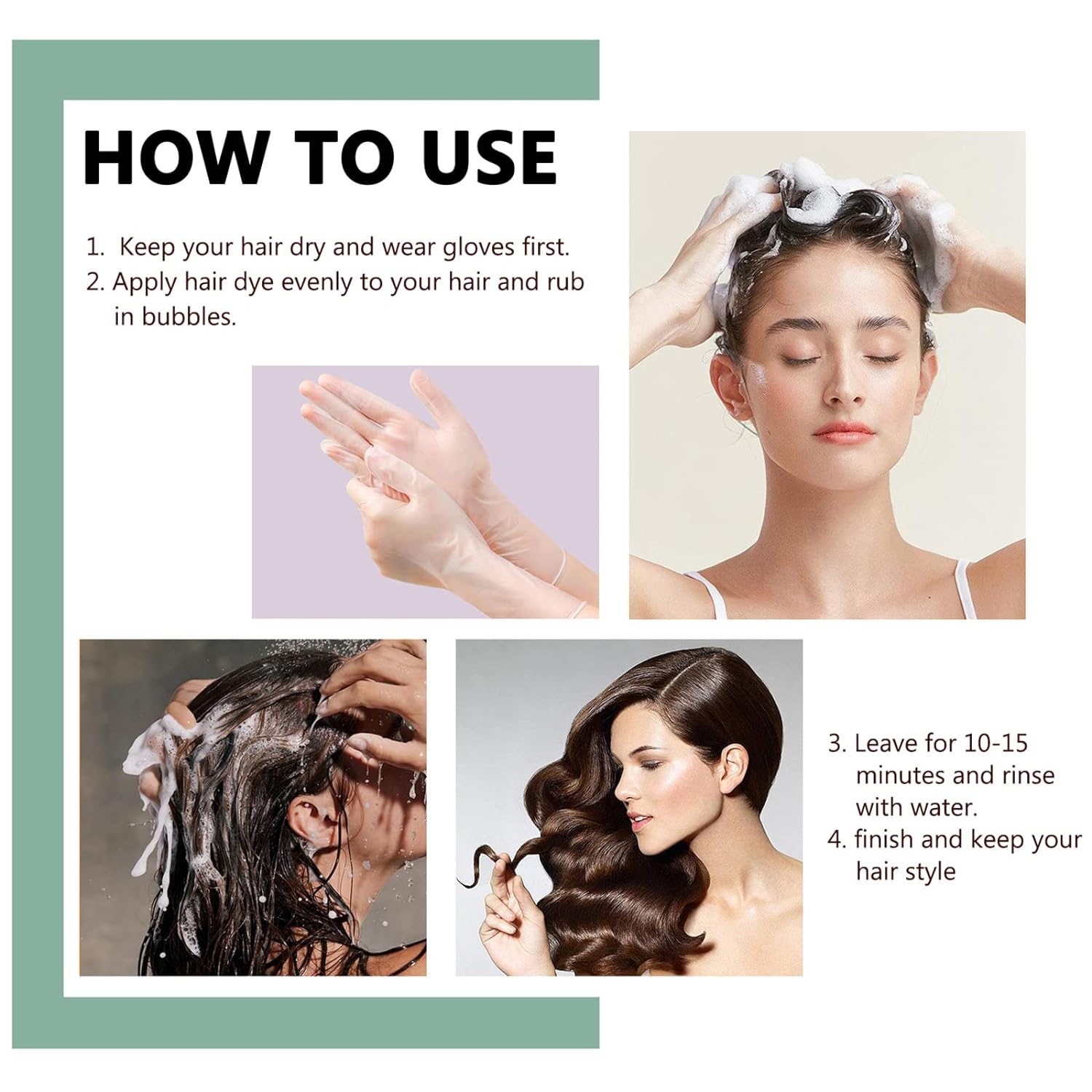 HOW TO USE

1. Keep your hair dry and wear gloves first.
2. Apply hair dye evenly to your hair and rub in bubbles.

3. Leave for 10-15 minutes and rinse with water.
4. finish and keep your hair style