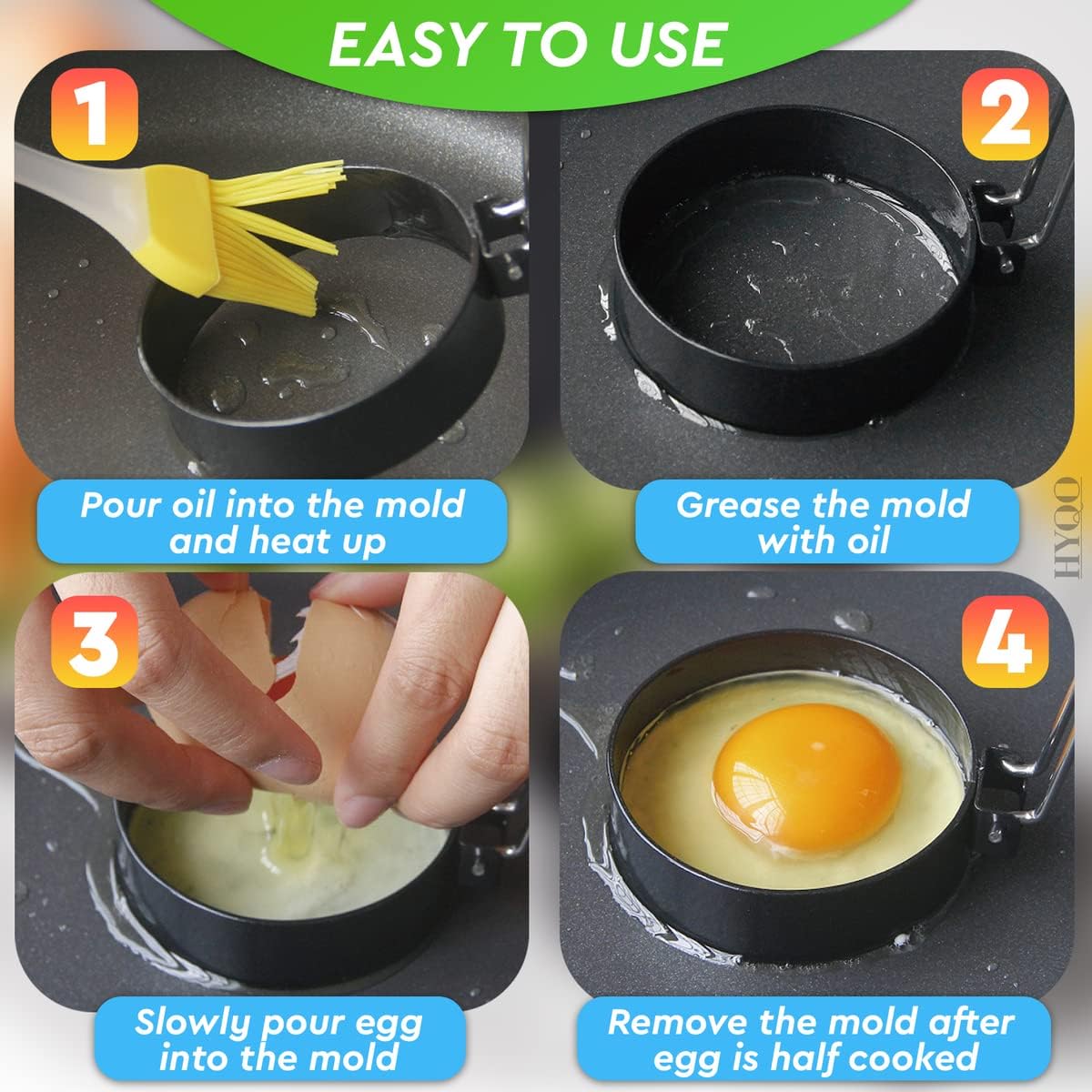 EASY TO USE

1

Pour oil into the mold and heat up

2

Grease the mold with oil

HYQO

3

Slowly pour egg into the mold

4

Remove the mold after egg is half cooked