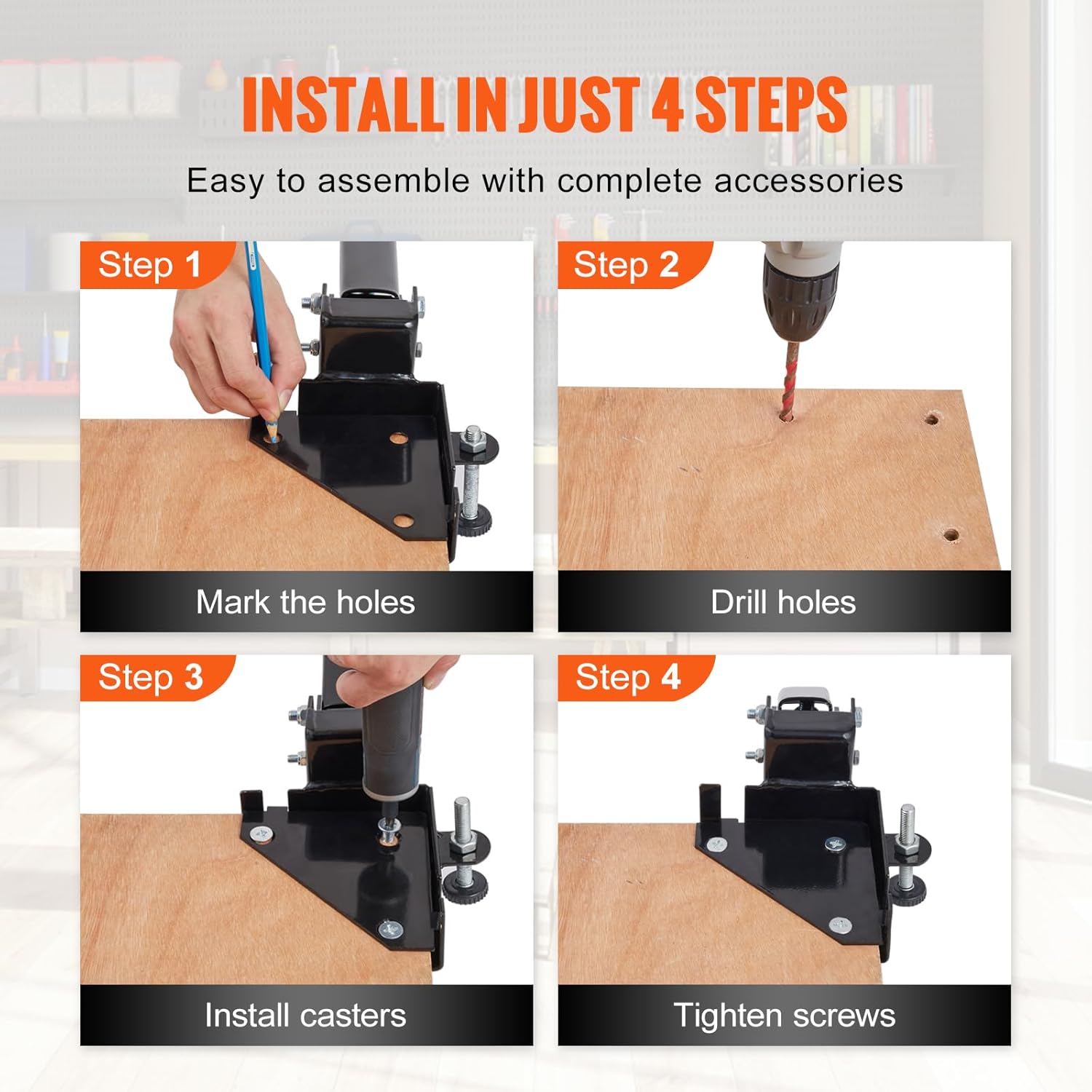 INSTALL IN JUST 4 STEPS

Easy to assemble with complete accessories

Step 1

Mark the holes

Step 2

Drill holes

Step 3

Install casters

Step 4

Tighten screws