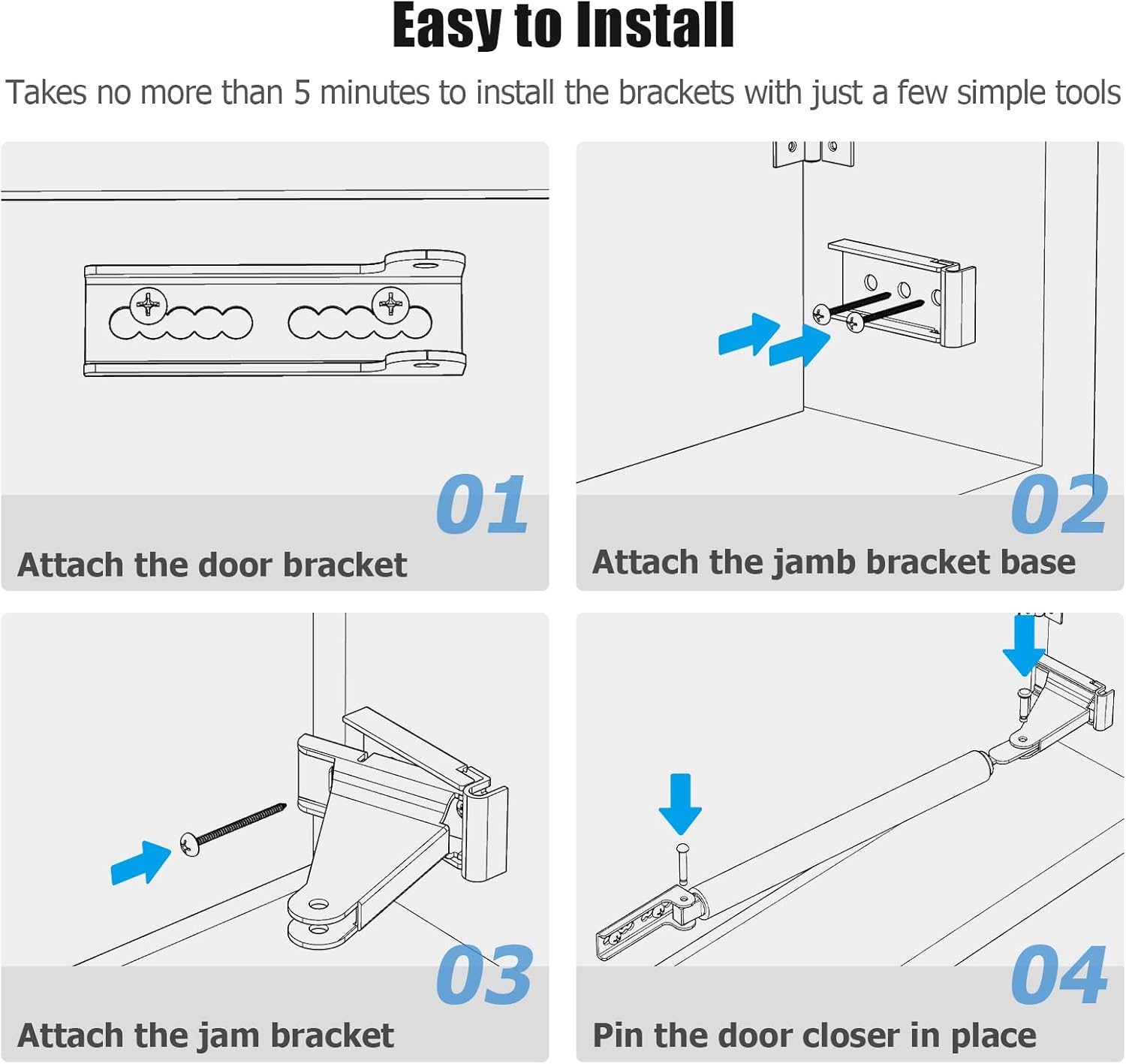 Easy to Install

Takes no more than 5 minutes to install the brackets with just a few simple tools

01

Attach the door bracket

02

Attach the jamb bracket base

03

Attach the jam bracket

04

Pin the door closer in place