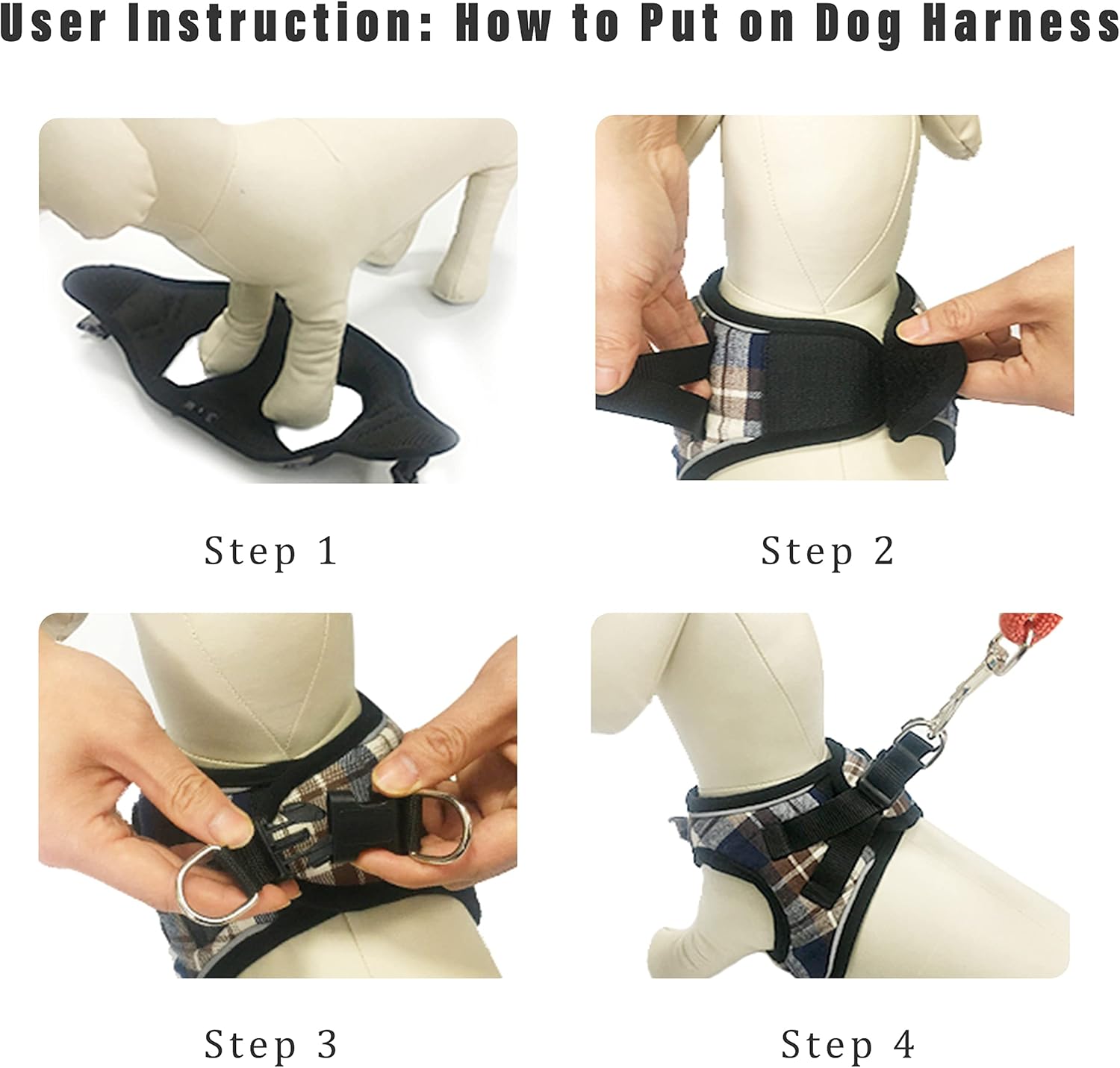 User Instruction: How to Put on Dog Harness

Step 1

Step 2

Step 3

Step 4