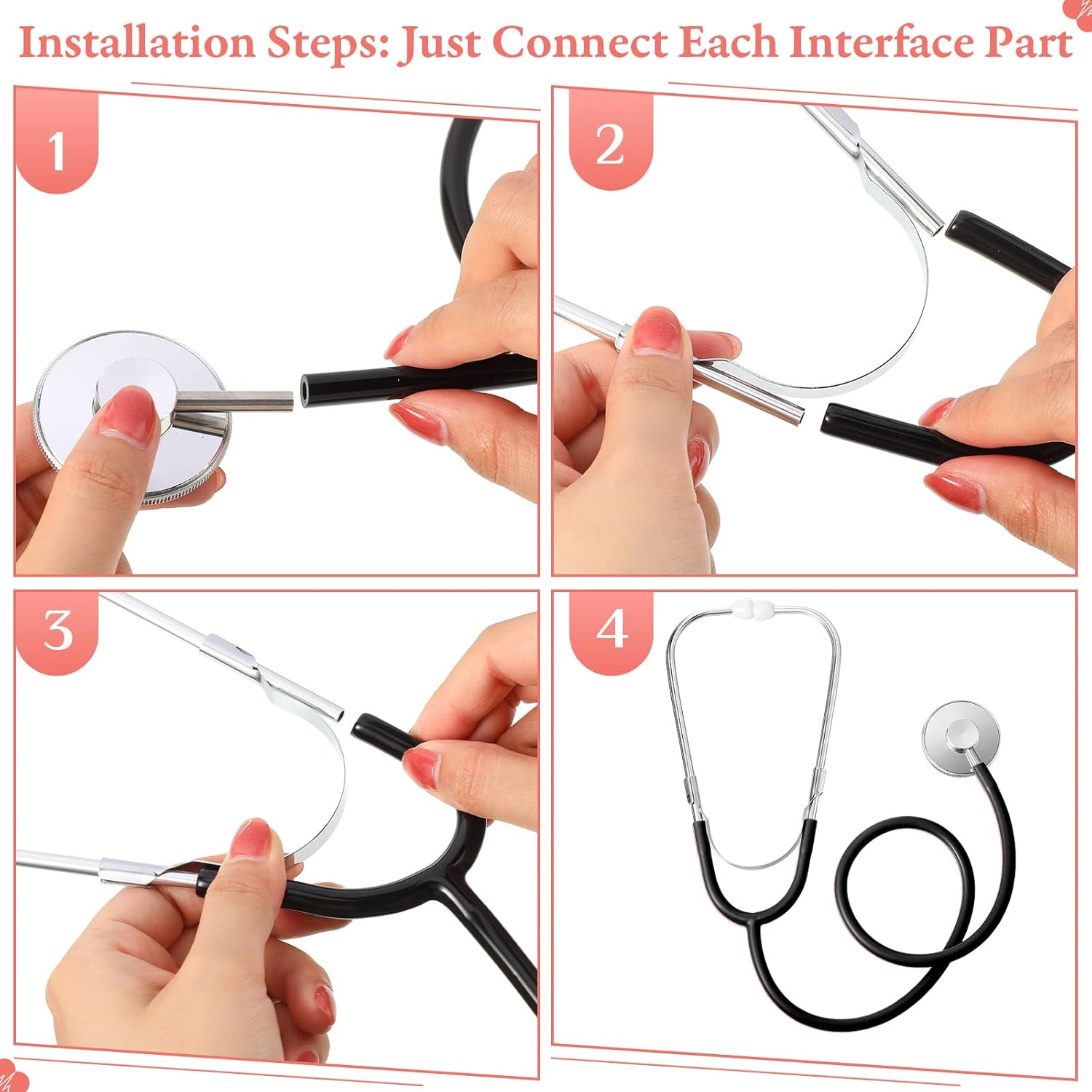 Installation Steps: Just Connect Each Interface Part

1

2

3

4