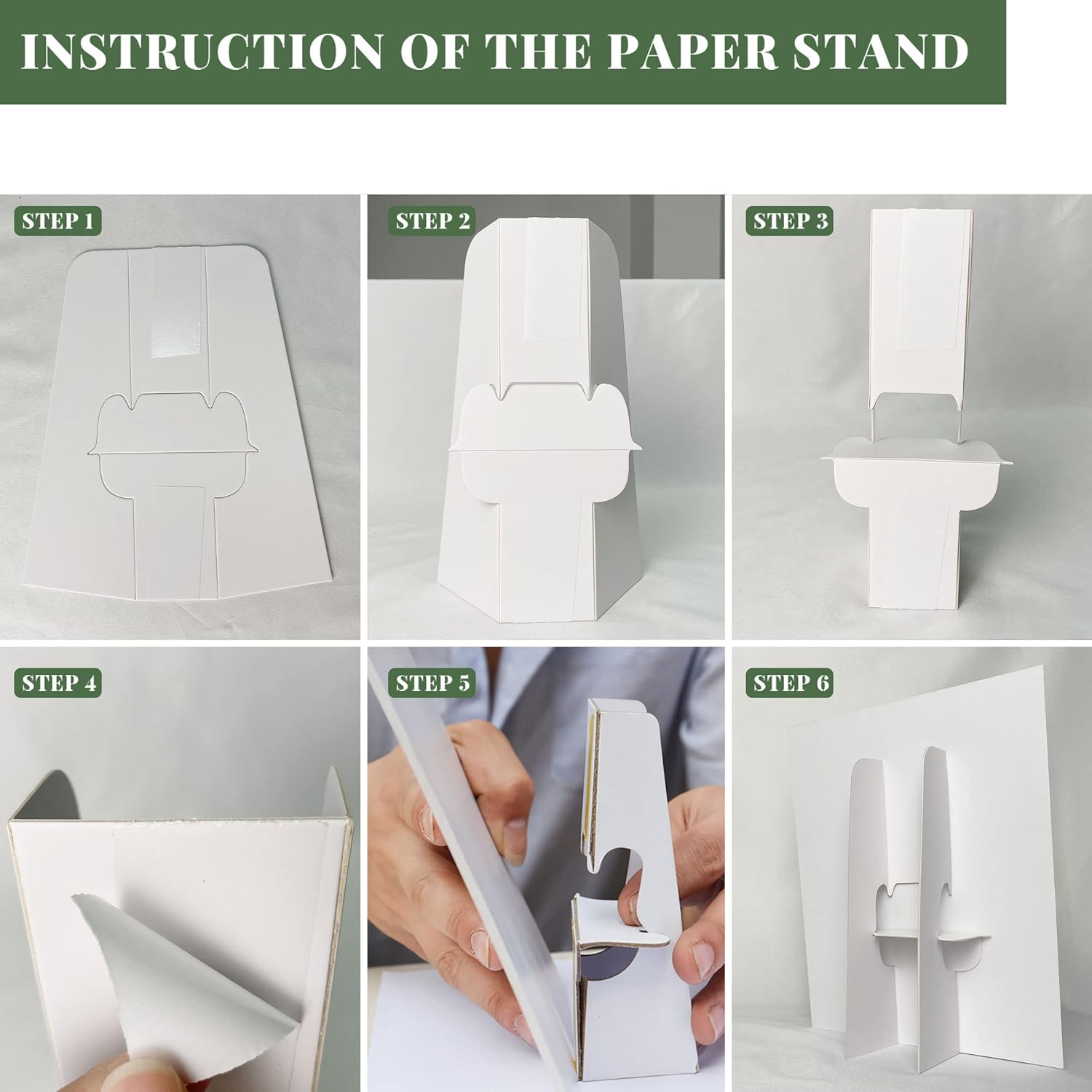 INSTRUCTION OF THE PAPER STAND

STEP 1

STEP 2

STEP 3

STEP 4

STEP 5

STEP 6