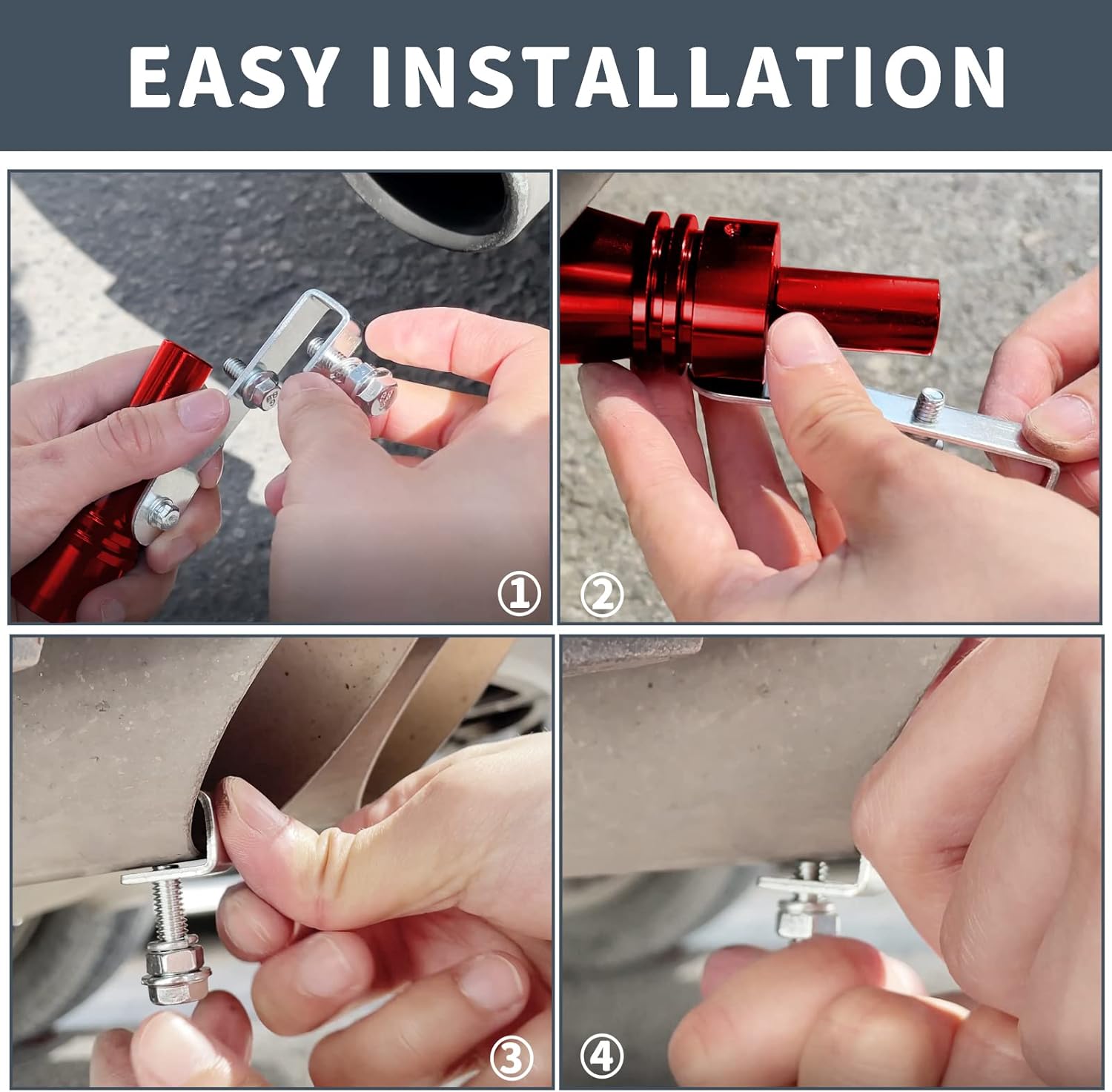 EASY INSTALLATION

①

②

③

④