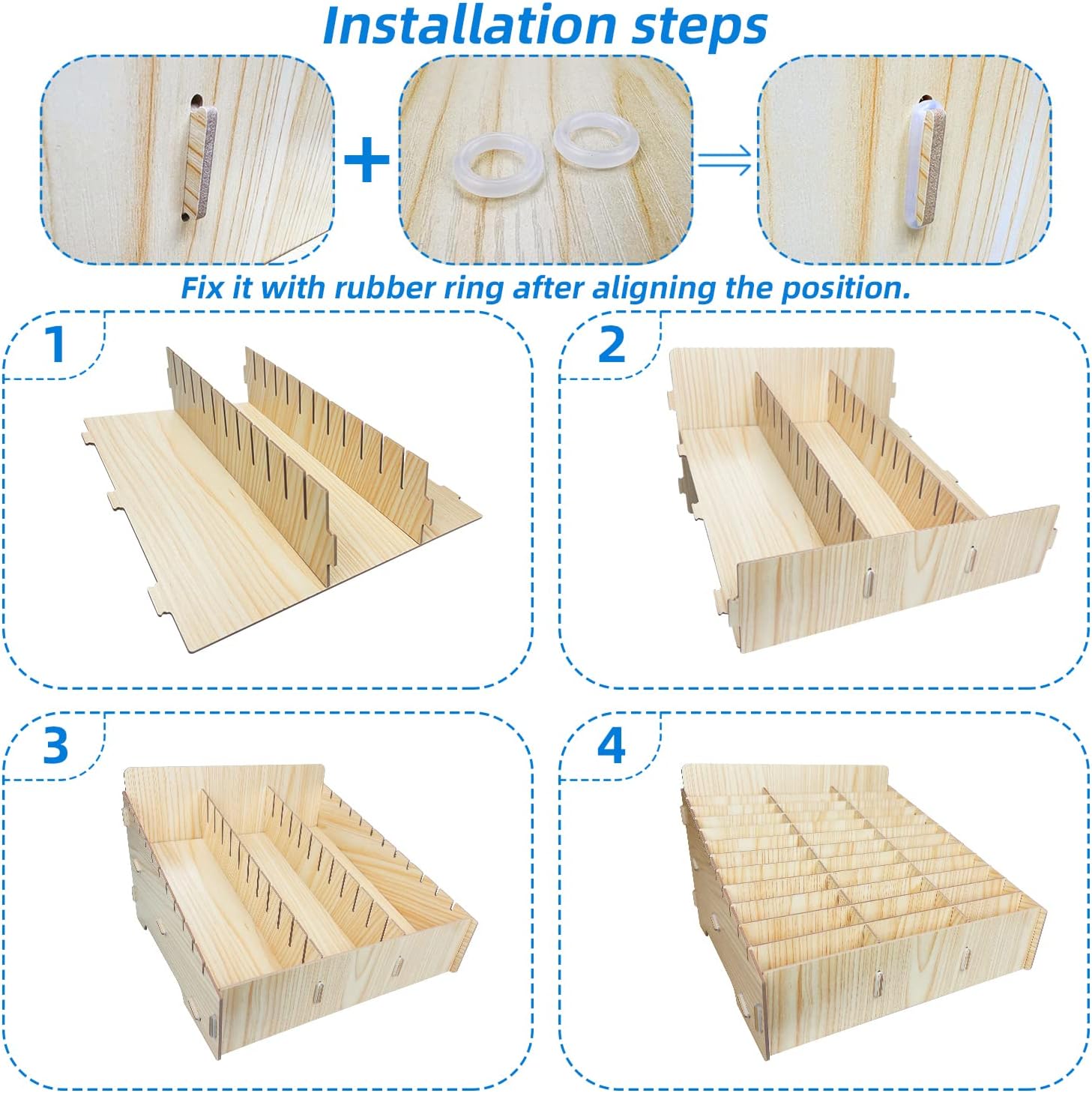 Installation steps

+

Fix it with rubber ring after aligning the position.

1

2

3

4