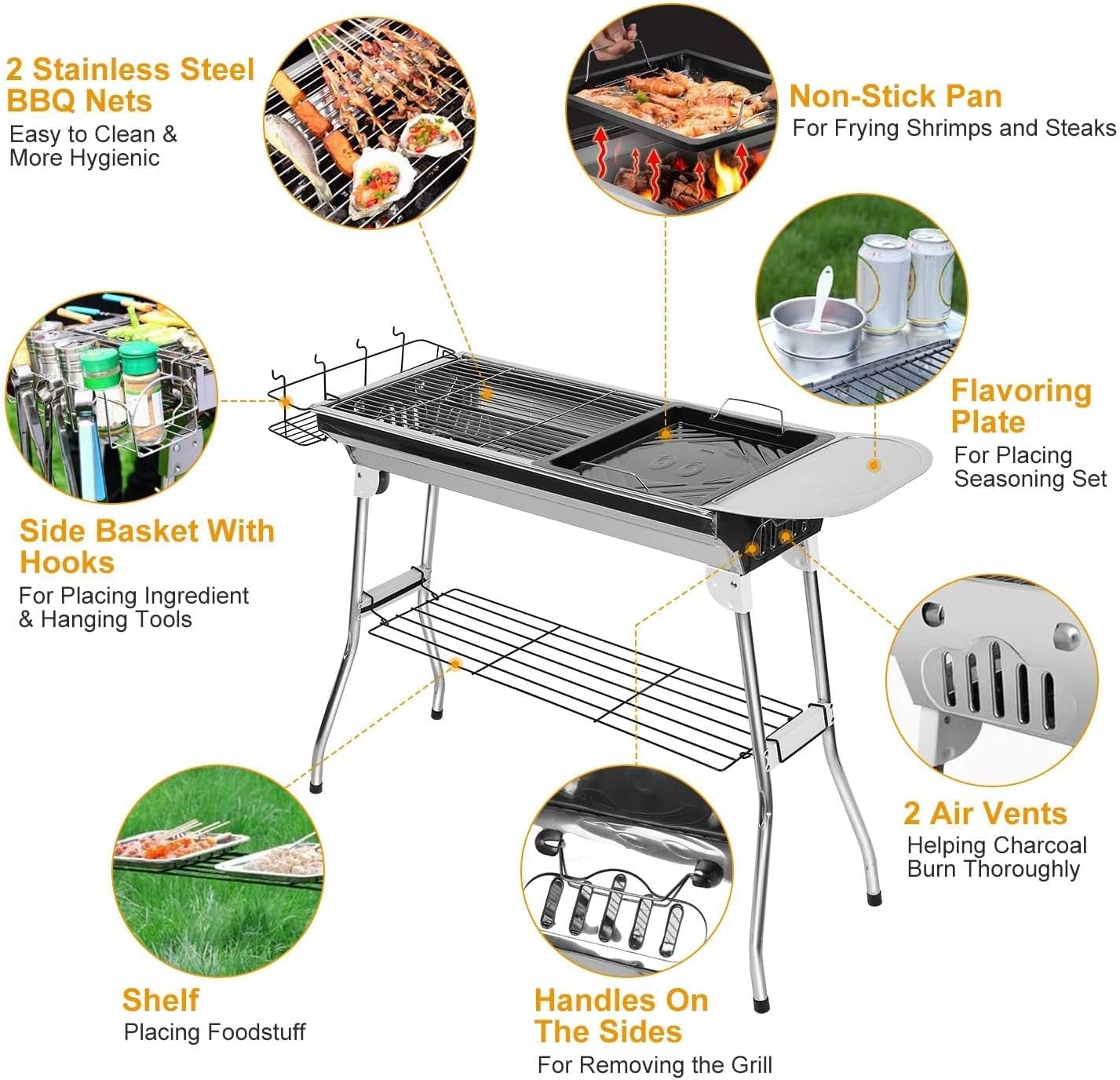 2 Stainless Steel BBQ Nets
Easy to Clean & More Hygienic

Non-Stick Pan
For Frying Shrimps and Steaks

Flavoring Plate
For Placing Seasoning Set

Side Basket With Hooks
For Placing Ingredient & Hanging Tools

2 Air Vents
Helping Charcoal Burn Thoroughly

Shelf
Placing Foodstuff

Handles On The Sides
For Removing the Grill