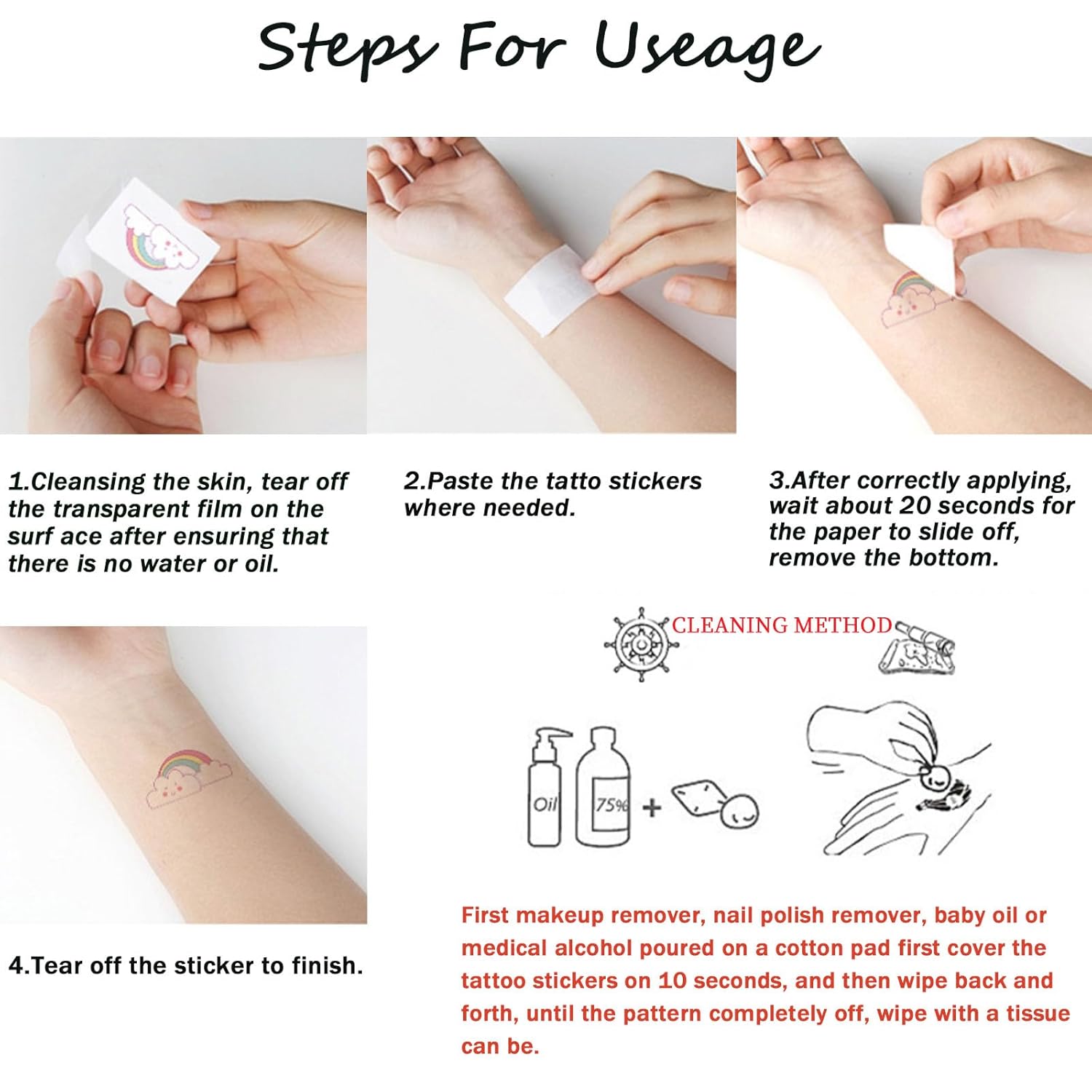 Steps For Useage

1.Cleansing the skin, tear off the transparent film on the surf ace after ensuring that there is no water or oil.

2.Paste the tatto stickers where needed.

3.After correctly applying, wait about 20 seconds for the paper to slide off, remove the bottom.

4.Tear off the sticker to finish.

CLEANING METHOD

Oil

75%

+

First makeup remover, nail polish remover, baby oil or medical alcohol poured on a cotton pad first cover the tattoo stickers on 10 seconds, and then wipe back and forth, until the pattern completely off, wipe with a tissue can be.