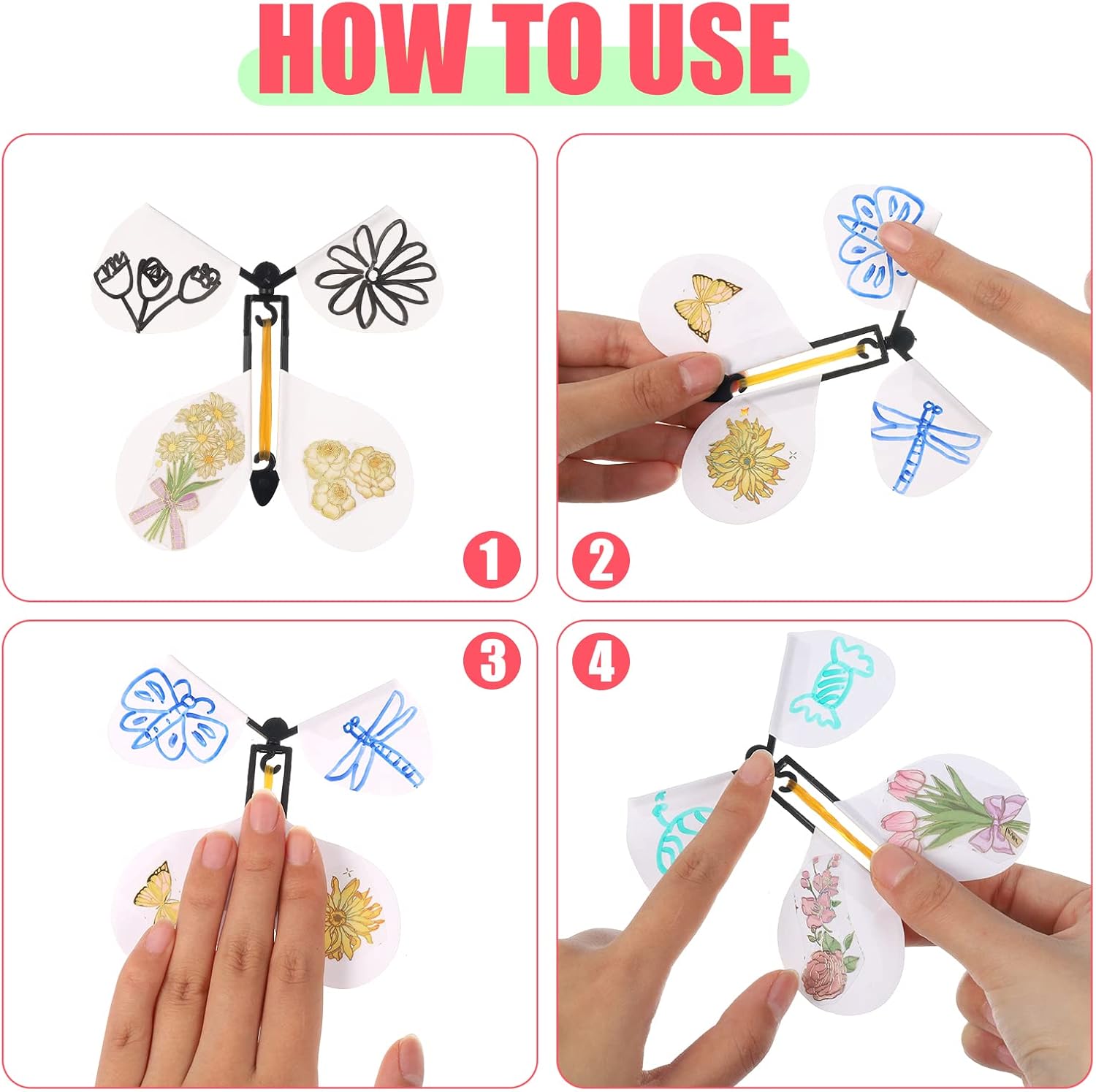 HOW TO USE

1

2

3

4