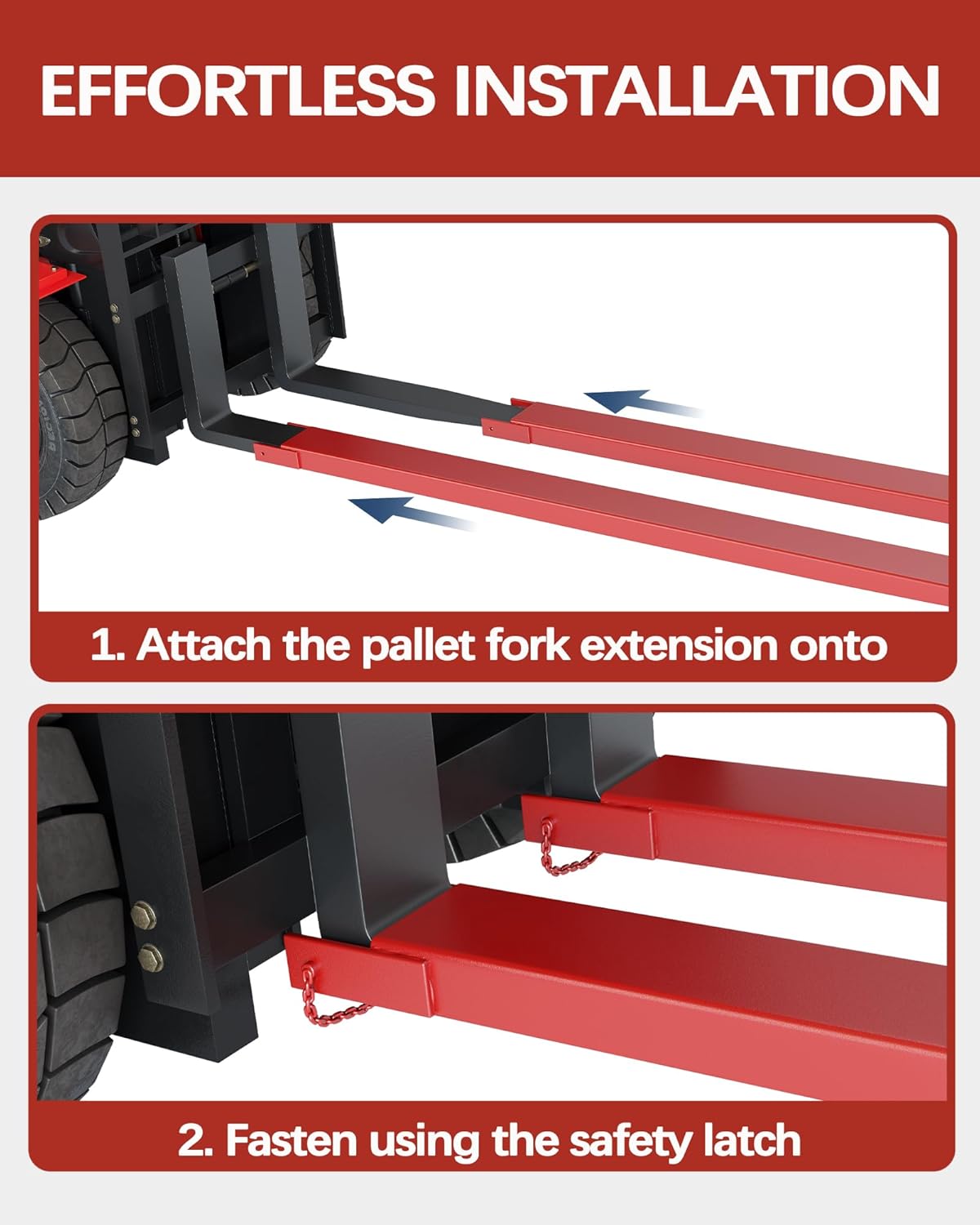 EFFORTLESS INSTALLATION

1. Attach the pallet fork extension onto

2. Fasten using the safety latch