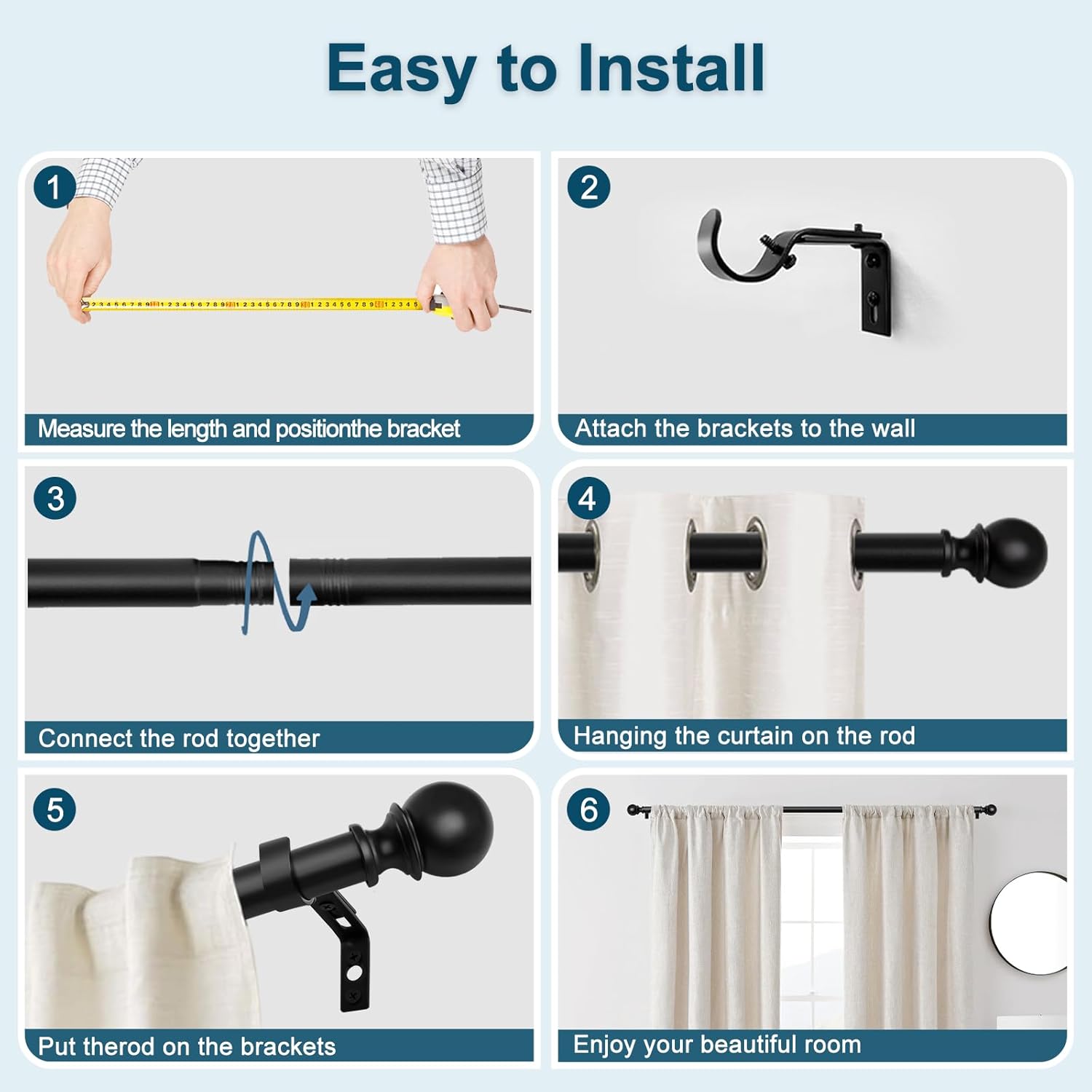 Easy to Install

1

Measure the length and positionthe bracket

2

Attach the brackets to the wall

3

Connect the rod together

4

Hanging the curtain on the rod

5

Put therod on the brackets

6

Enjoy your beautiful room