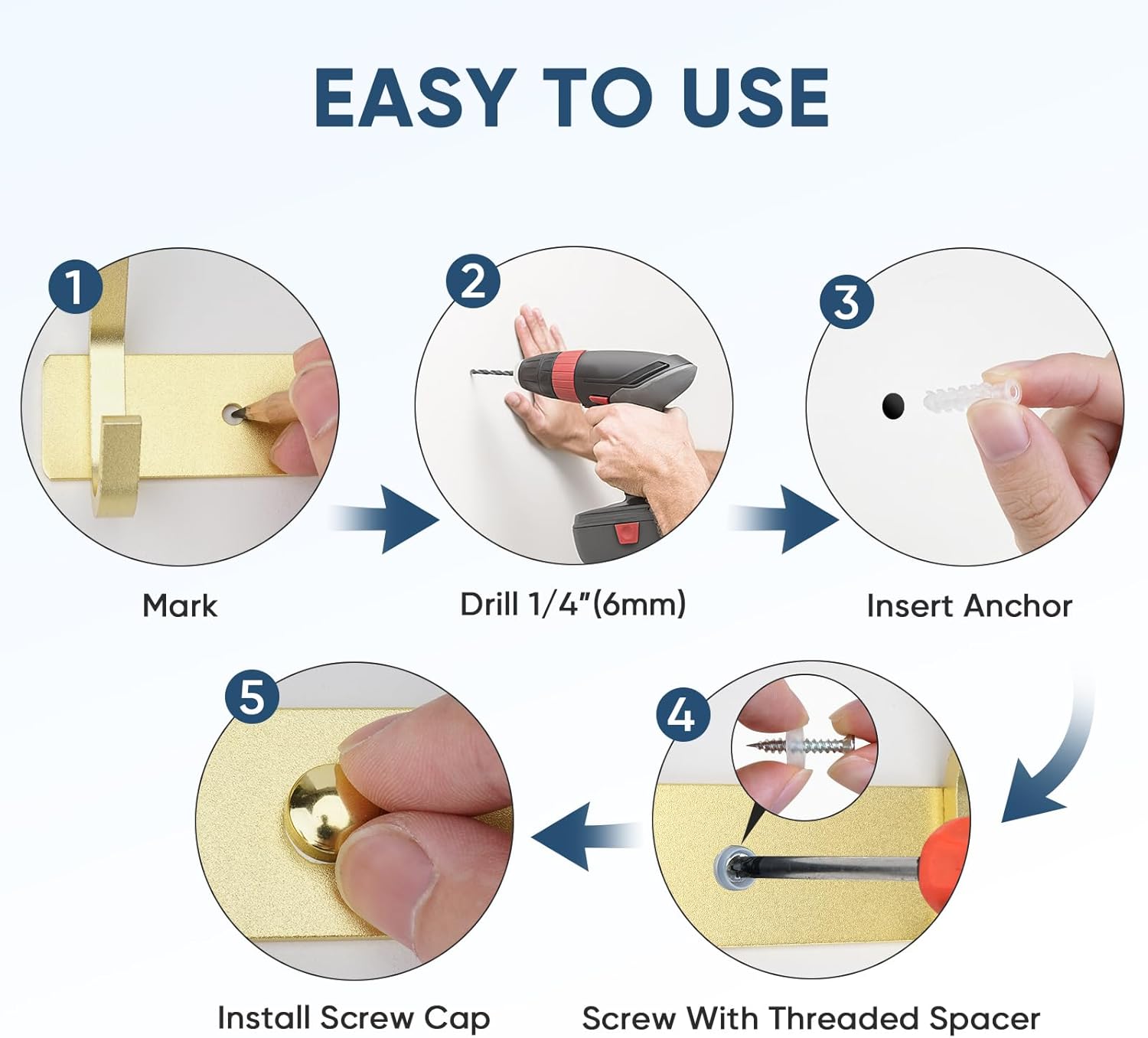 EASY TO USE

1
Mark

2
Drill 1/4"(6mm)

3
Insert Anchor

4
Screw With Threaded Spacer

5
Install Screw Cap