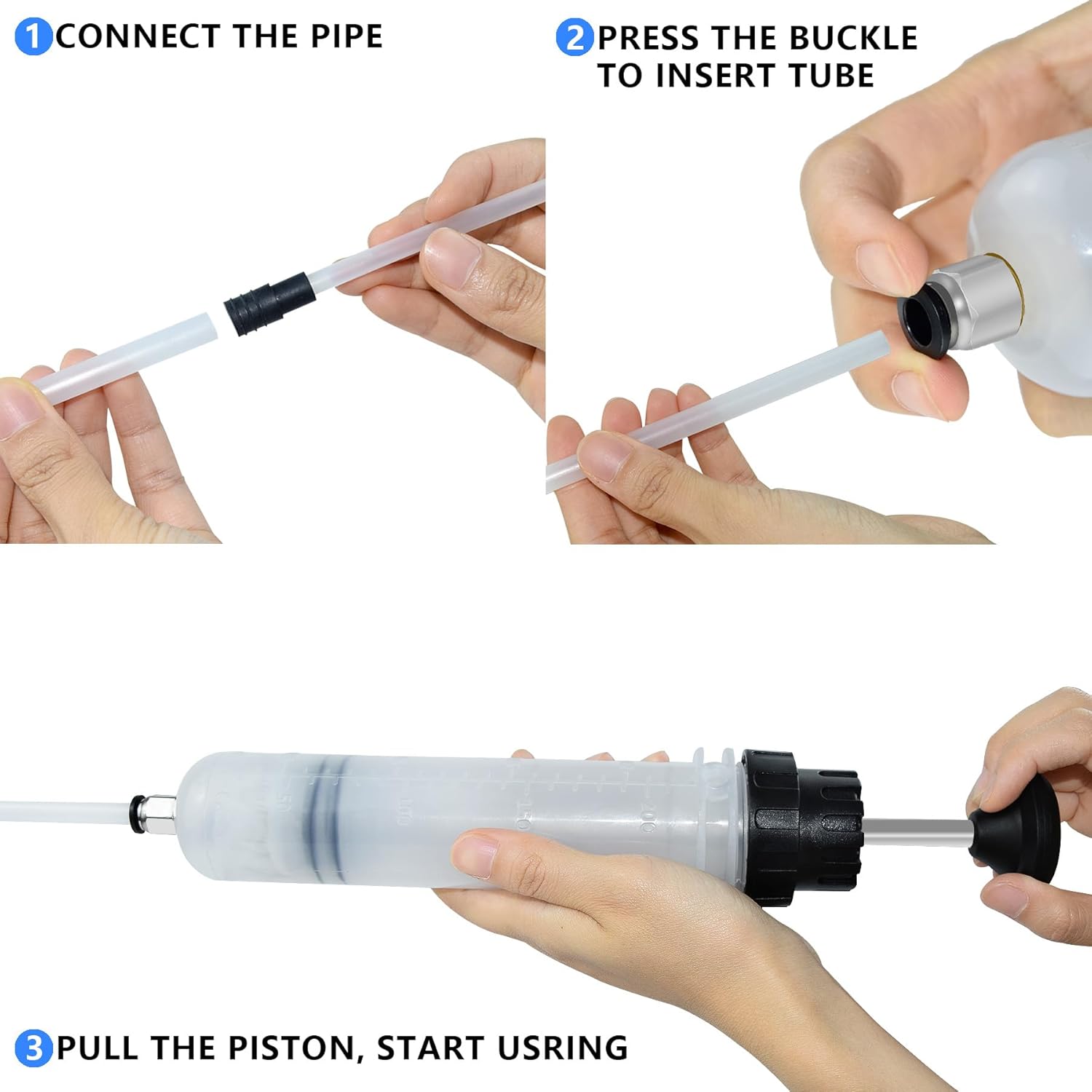 1 CONNECT THE PIPE

2 PRESS THE BUCKLE TO INSERT TUBE

50 100 150 200

3 PULL THE PISTON, START USRING