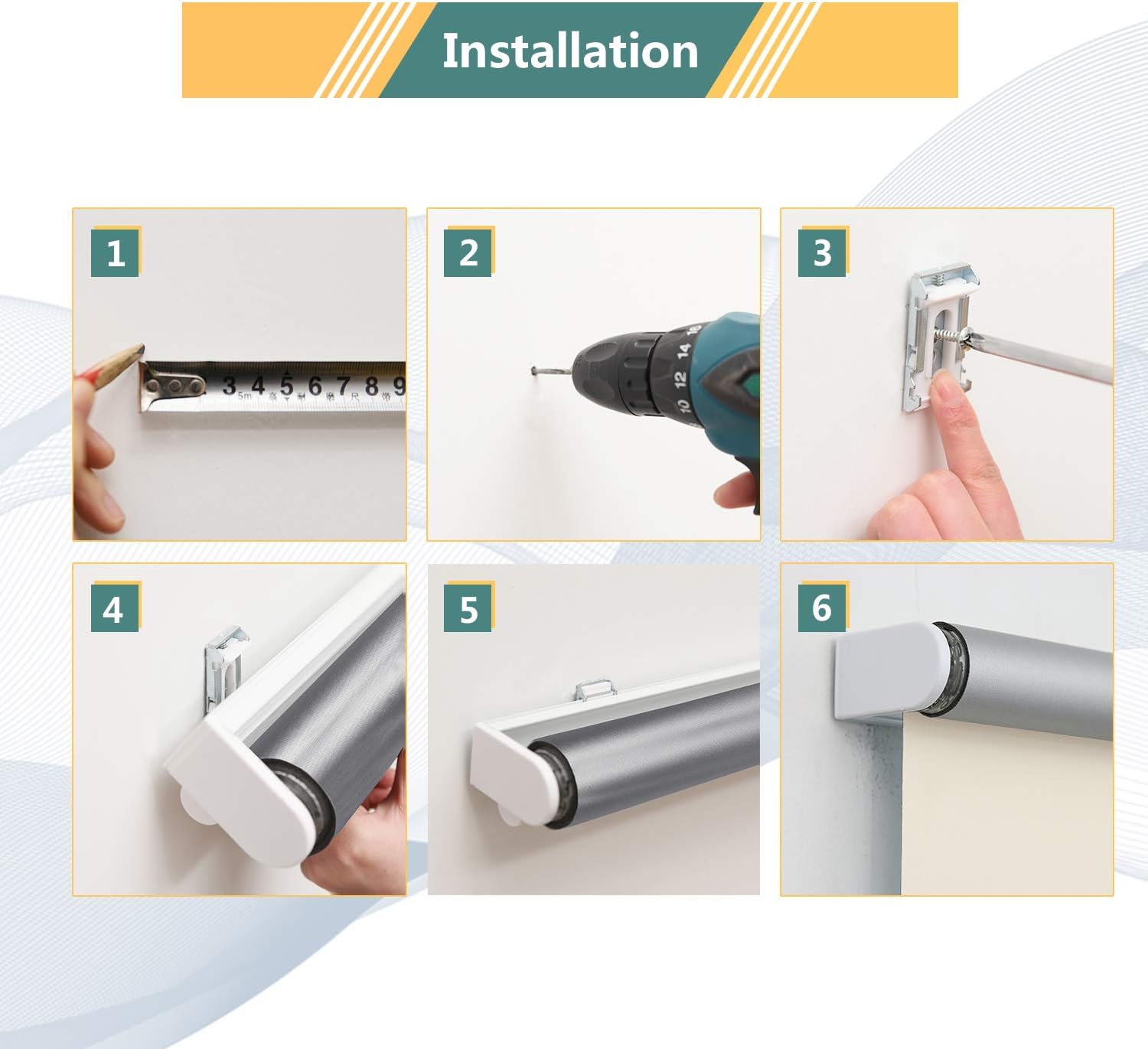 Installation

1

3 4 5 6 7 8 9

5m

2

10 12 14 16

3

4

5

6