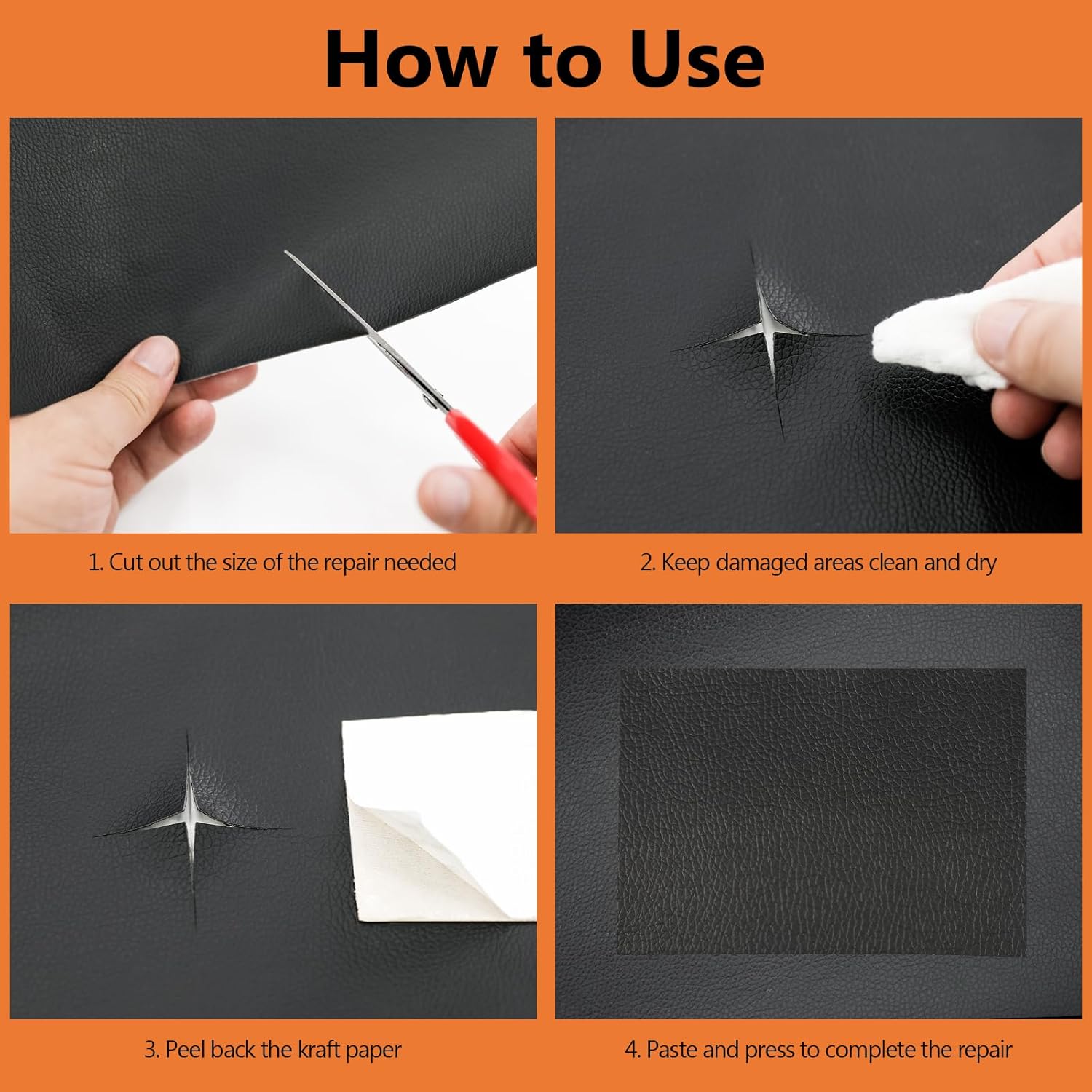 How to Use

1. Cut out the size of the repair needed

2. Keep damaged areas clean and dry

3. Peel back the kraft paper

4. Paste and press to complete the repair