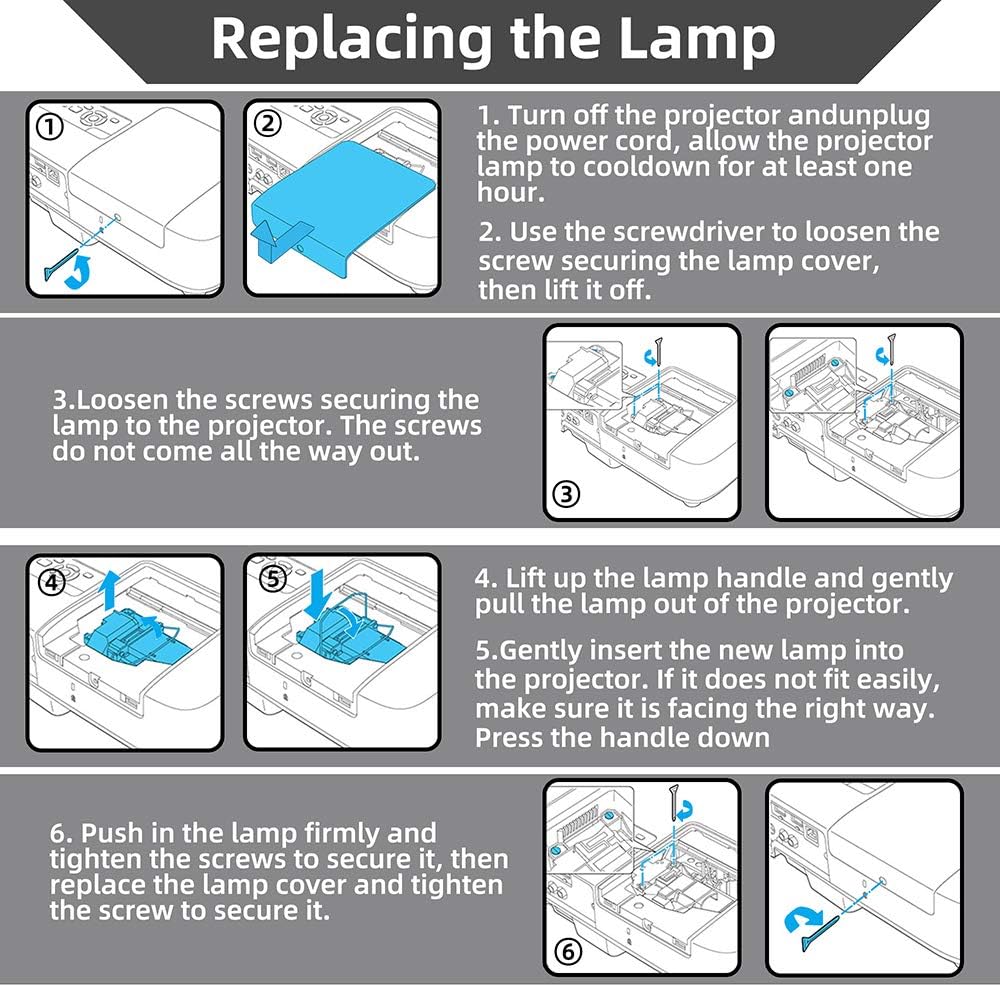 Replacing the Lamp

①

②

1. Turn off the projector andunplug the power cord, allow the projector lamp to cooldown for at least one hour.

2. Use the screwdriver to loosen the screw securing the lamp cover, then lift it off.

3.Loosen the screws securing the lamp to the projector. The screws do not come all the way out.

③

④

⑤

4. Lift up the lamp handle and gently pull the lamp out of the projector.

5.Gently insert the new lamp into the projector. If it does not fit easily, make sure it is facing the right way. Press the handle down

6. Push in the lamp firmly and tighten the screws to secure it, then replace the lamp cover and tighten the screw to secure it.

⑥