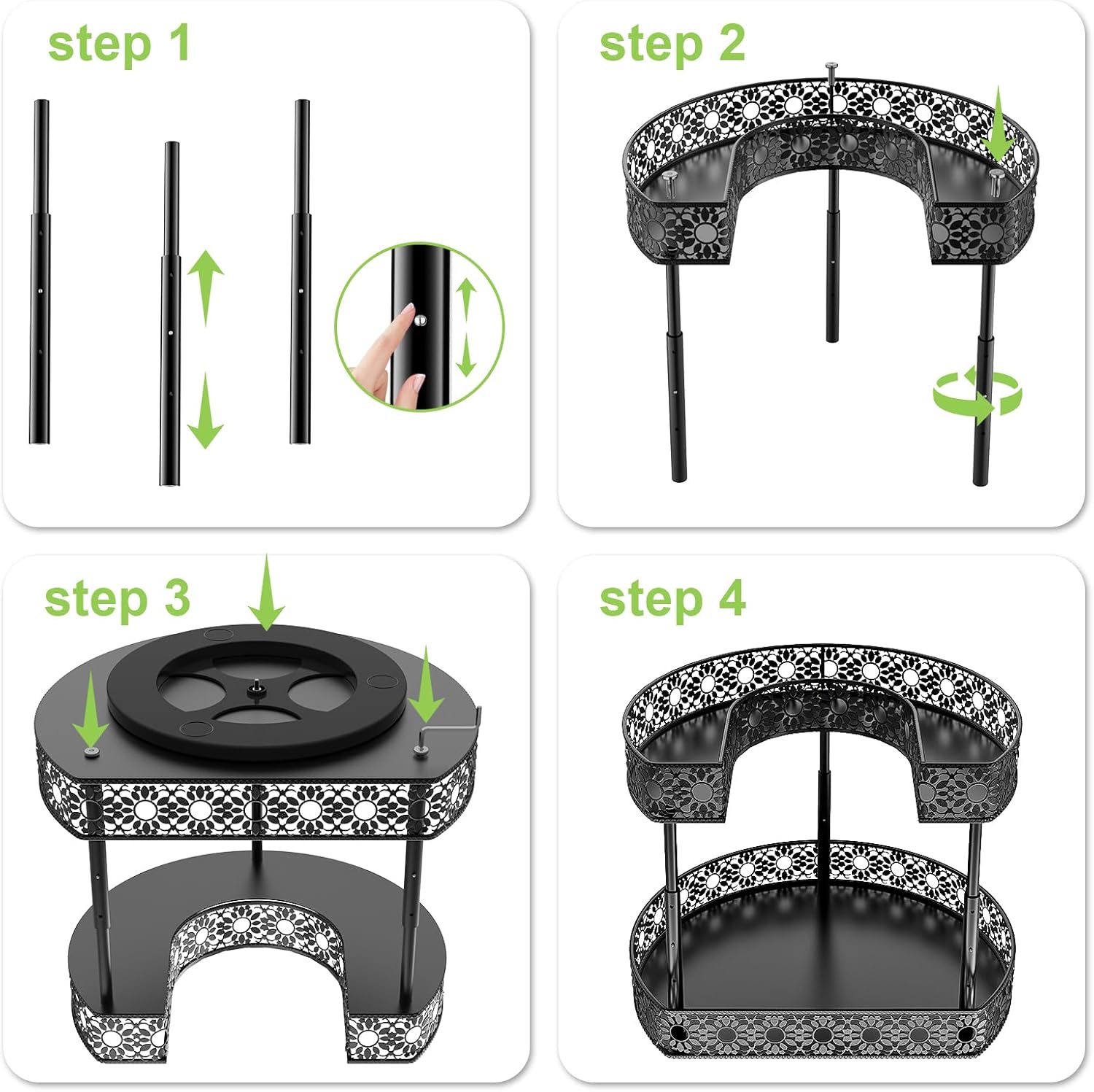 step 1

step 2

step 3

step 4