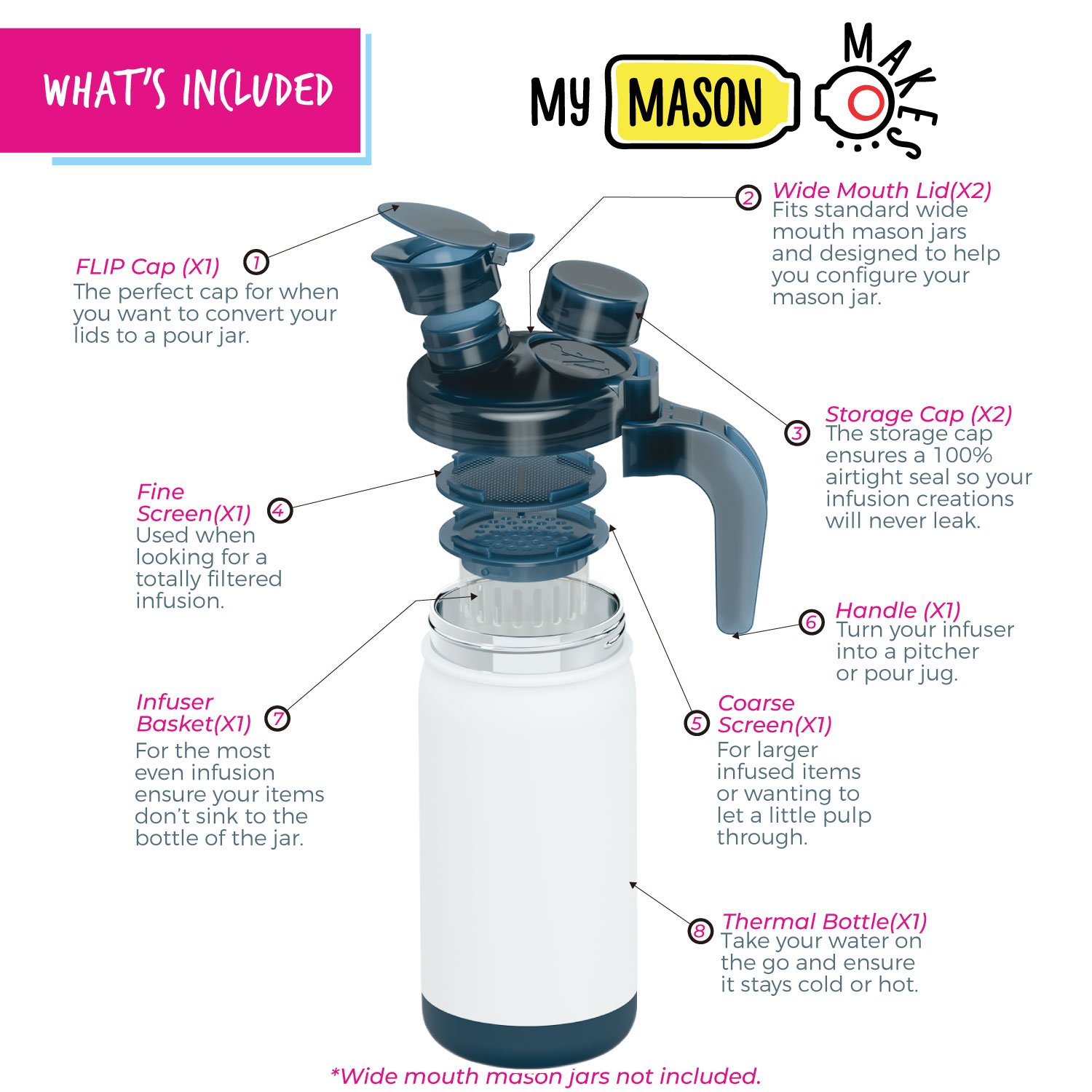 WHAT'S INCLUDED

MY MASON MAKES

1 FLIP Cap (X1)
The perfect cap for when you want to convert your lids to a pour jar.

2 Wide Mouth Lid(X2)
Fits standard wide mouth mason jars and designed to help you configure your mason jar.

3 Storage Cap (X2)
The storage cap ensures a 100% airtight seal so your infusion creations will never leak.

4 Fine Screen(X1)
Used when looking for a totally filtered infusion.

6 Handle (X1)
Turn your infuser into a pitcher or pour jug.

7 Infuser Basket(X1)
For the most even infusion ensure your items don't sink to the bottle of the jar.

5 Coarse Screen(X1)
For larger infused items or wanting to let a little pulp through.

8 Thermal Bottle(X1)
Take your water on the go and ensure it stays cold or hot.

*Wide mouth mason jars not included.