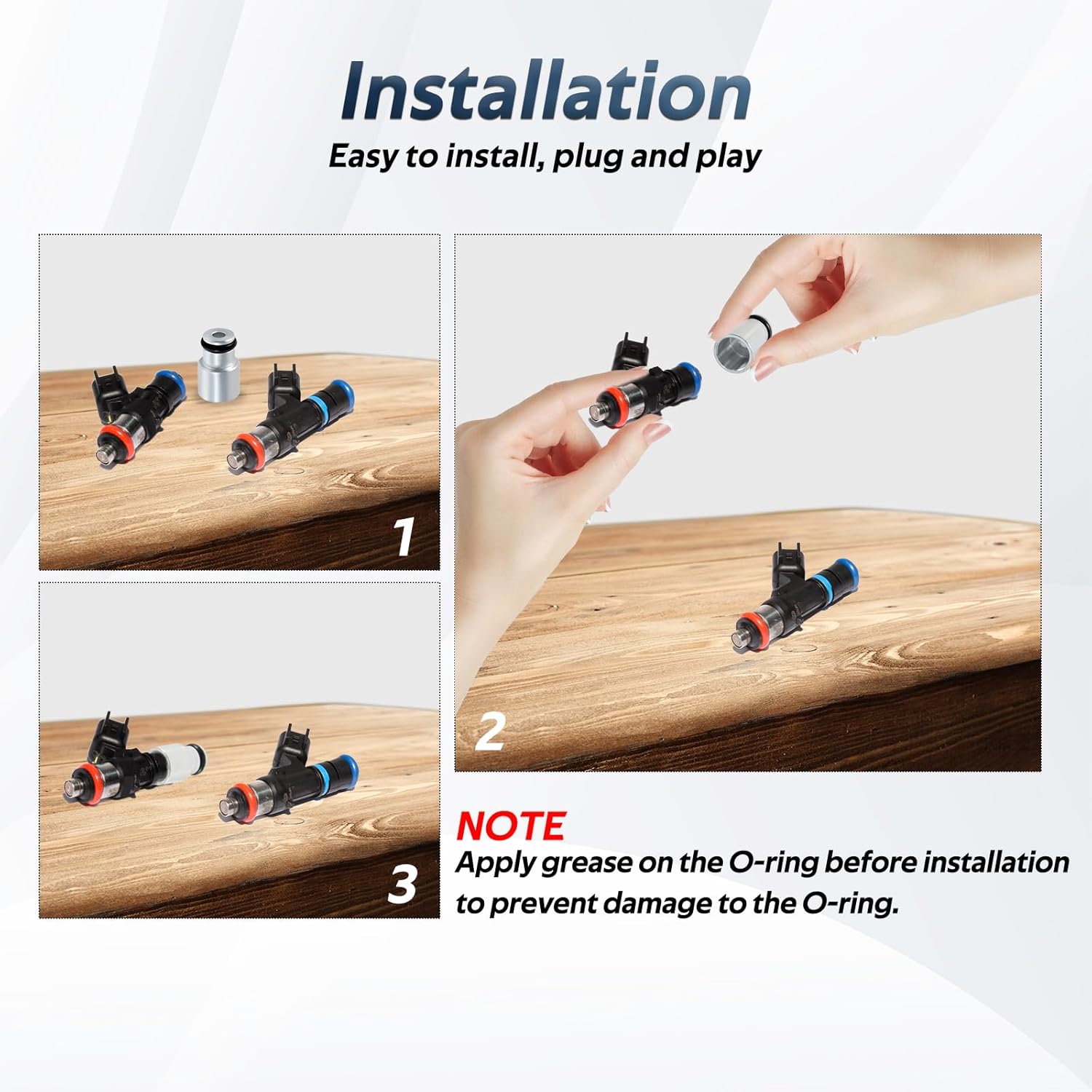 Installation

Easy to install, plug and play

1

2

3

NOTE

Apply grease on the O-ring before installation to prevent damage to the O-ring.