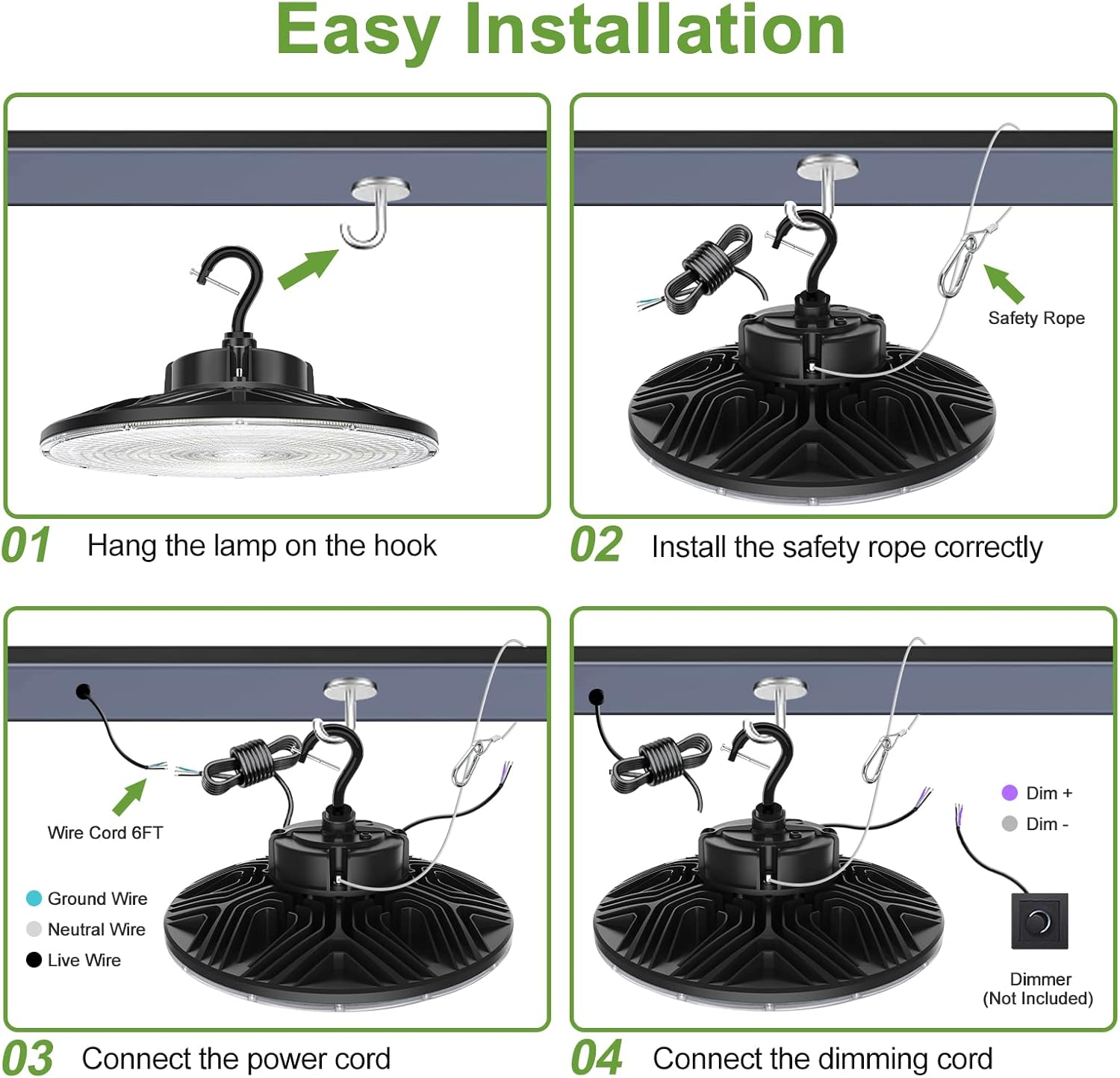 Easy Installation

01 Hang the lamp on the hook

Safety Rope

02 Install the safety rope correctly

Wire Cord 6FT

Ground Wire
Neutral Wire
Live Wire

03 Connect the power cord

Dim +
Dim -

Dimmer
(Not Included)

04 Connect the dimming cord