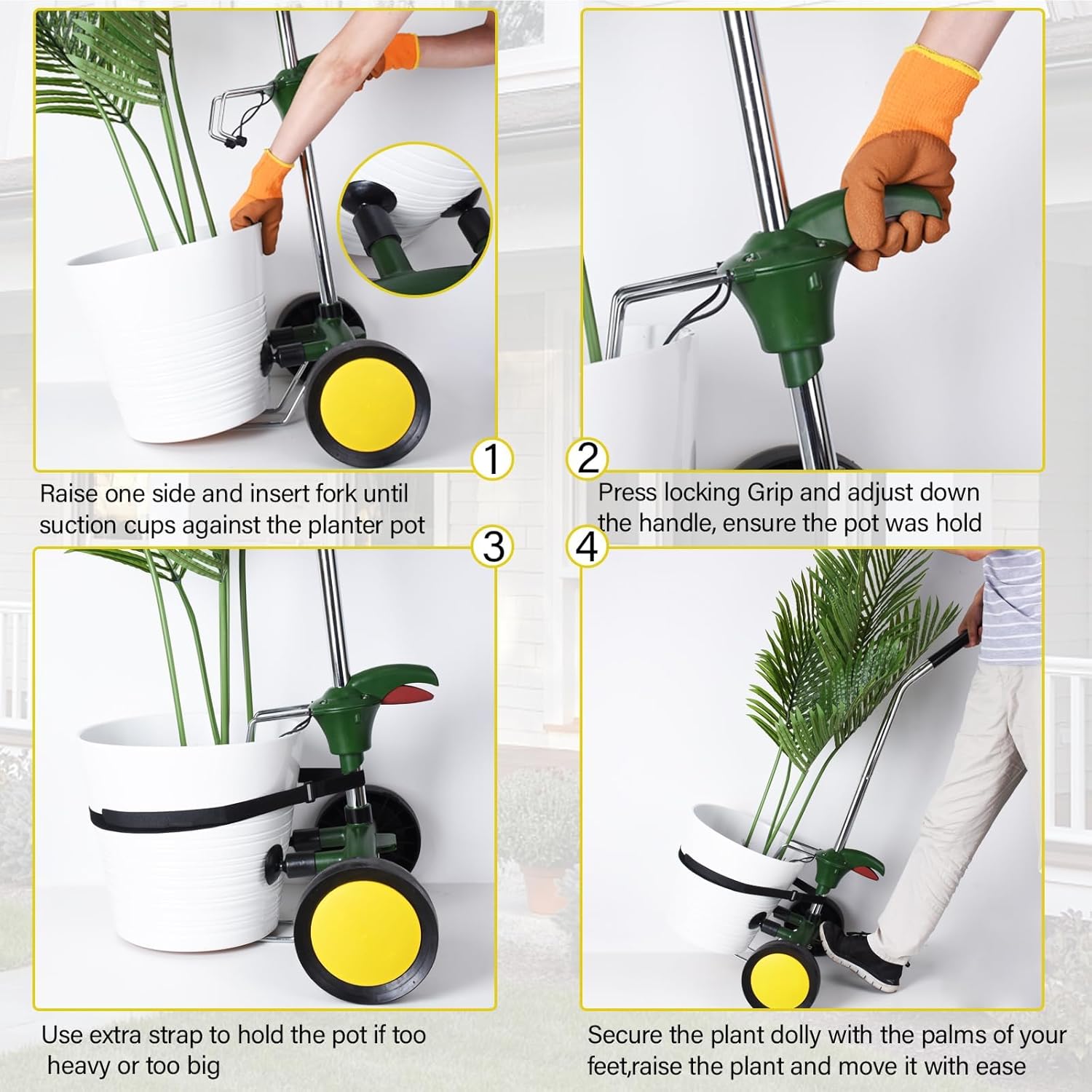 1

Raise one side and insert fork until suction cups against the planter pot

2

Press locking Grip and adjust down the handle, ensure the pot was hold

3

Use extra strap to hold the pot if too heavy or too big

4

Secure the plant dolly with the palms of your feet,raise the plant and move it with ease