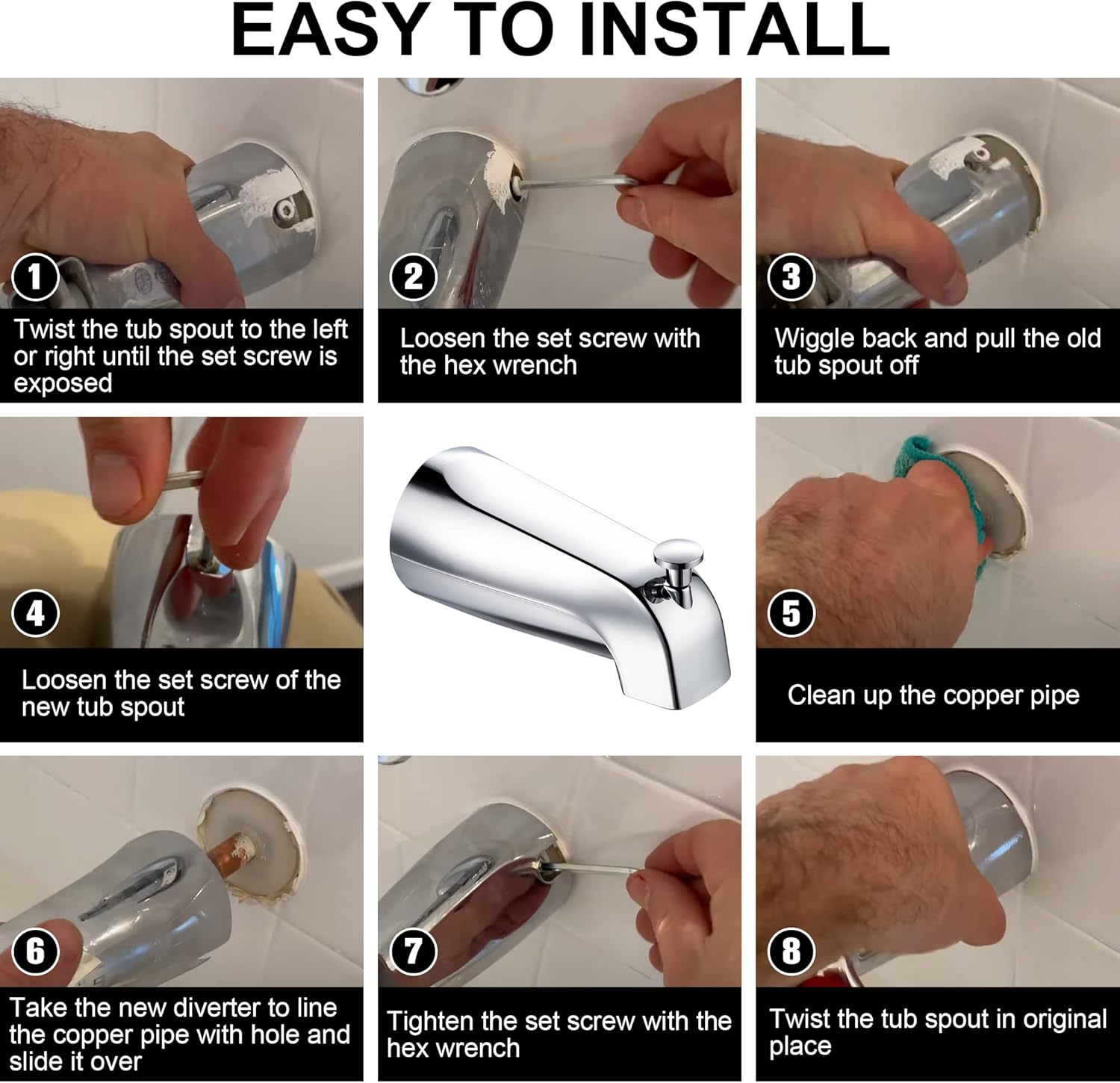 EASY TO INSTALL

1
Twist the tub spout to the left or right until the set screw is exposed

2
Loosen the set screw with the hex wrench

3
Wiggle back and pull the old tub spout off

4
Loosen the set screw of the new tub spout

5
Clean up the copper pipe

6
Take the new diverter to line the copper pipe with hole and slide it over

7
Tighten the set screw with the hex wrench

8
Twist the tub spout in original place