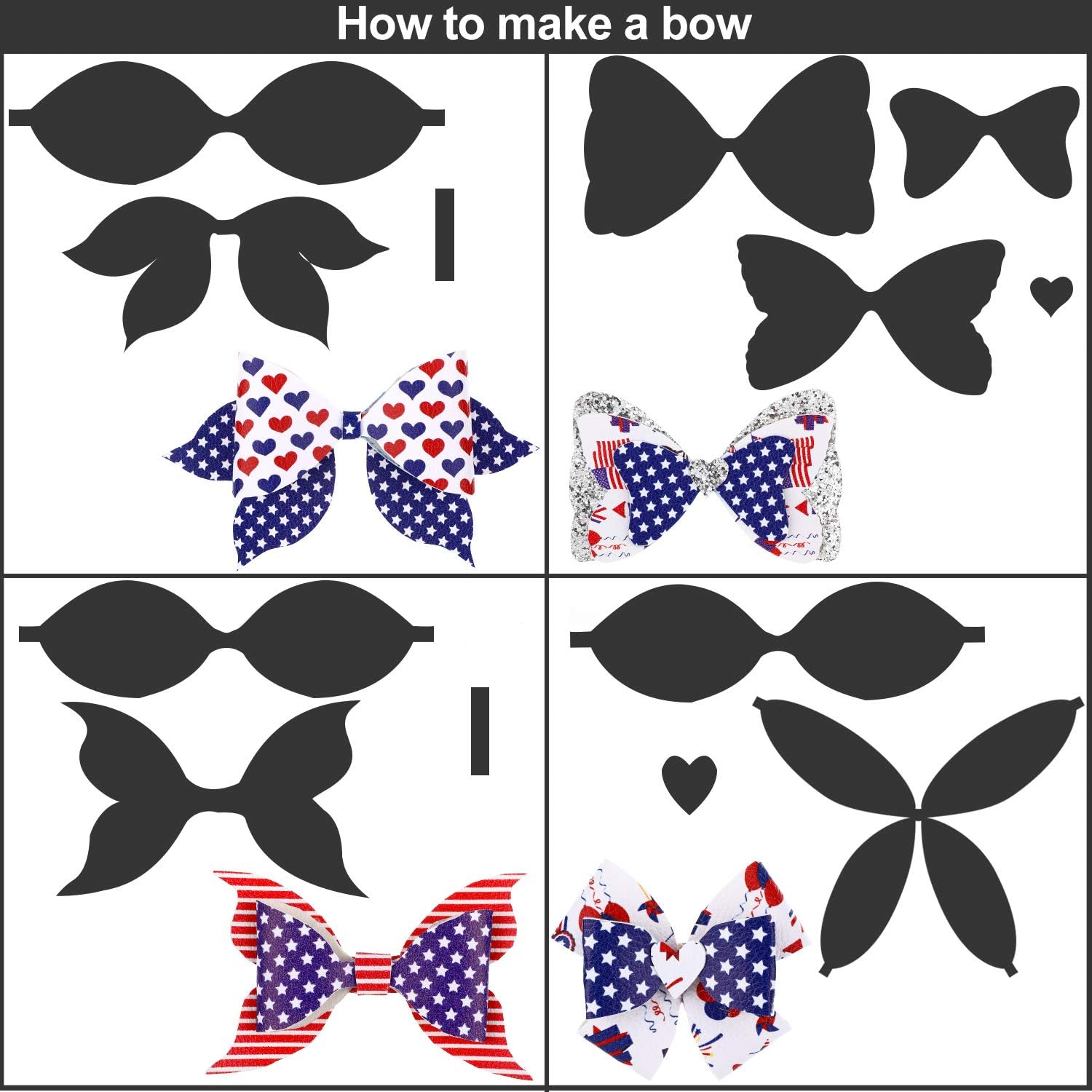 How to make a bow