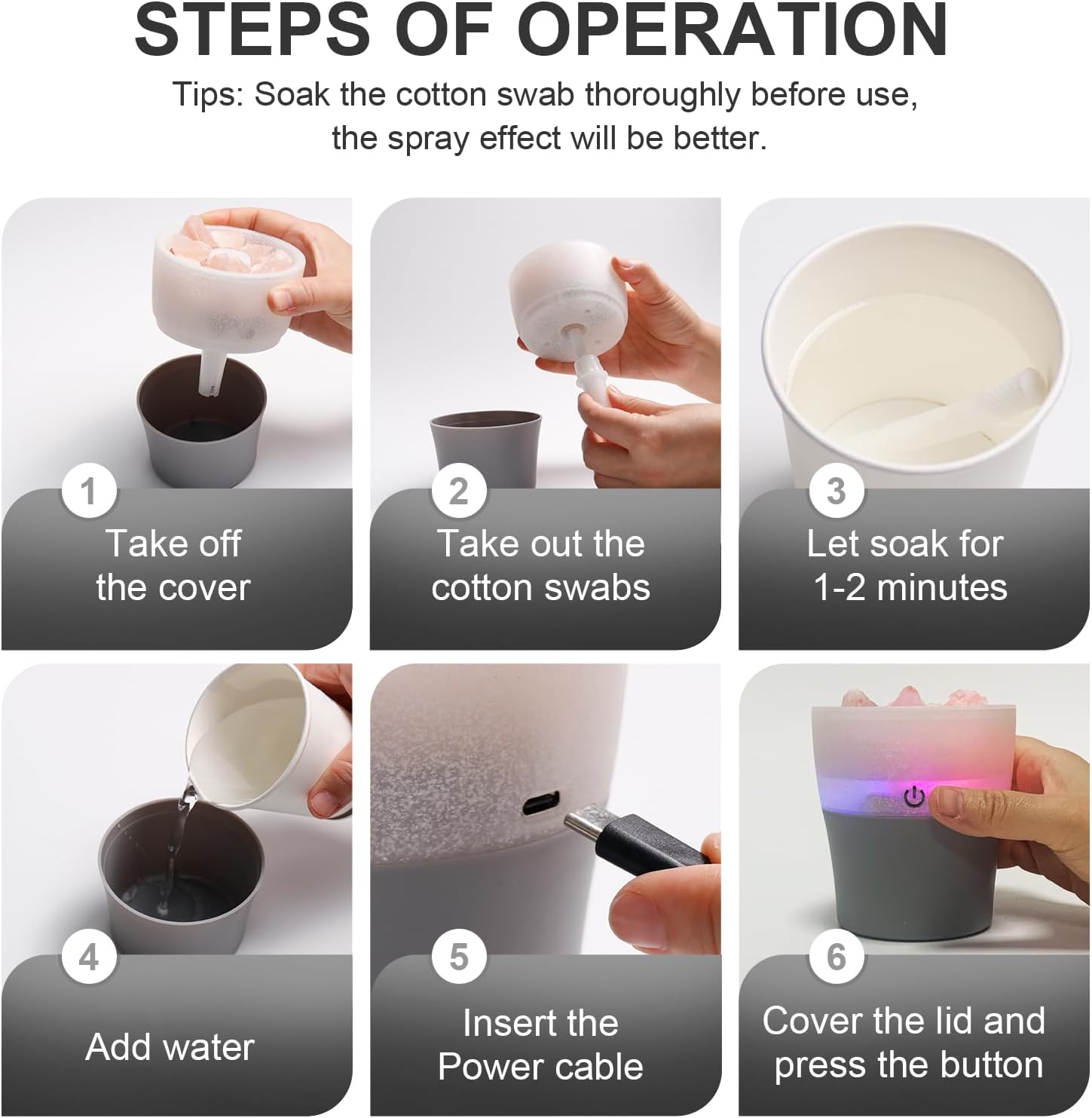 STEPS OF OPERATION

Tips: Soak the cotton swab thoroughly before use, the spray effect will be better.

1
Take off the cover

2
Take out the cotton swabs

3
Let soak for 1-2 minutes

4
Add water

5
Insert the Power cable

6
Cover the lid and press the button