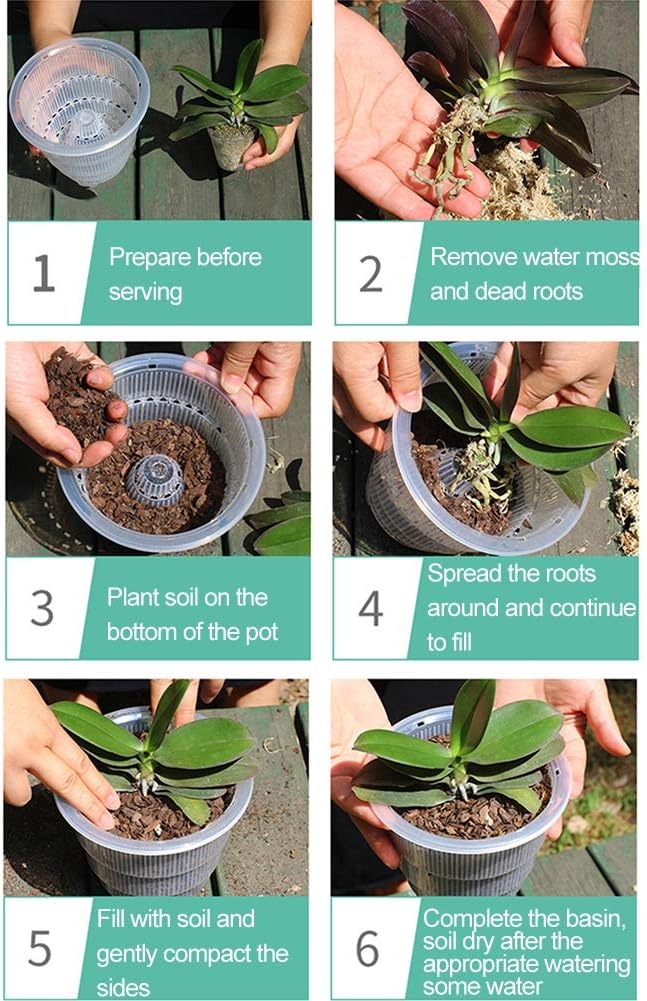 1
Prepare before serving

2
Remove water moss and dead roots

3
Plant soil on the bottom of the pot

4
Spread the roots around and continue to fill

5
Fill with soil and gently compact the sides

6
Complete the basin, soil dry after the appropriate watering some water