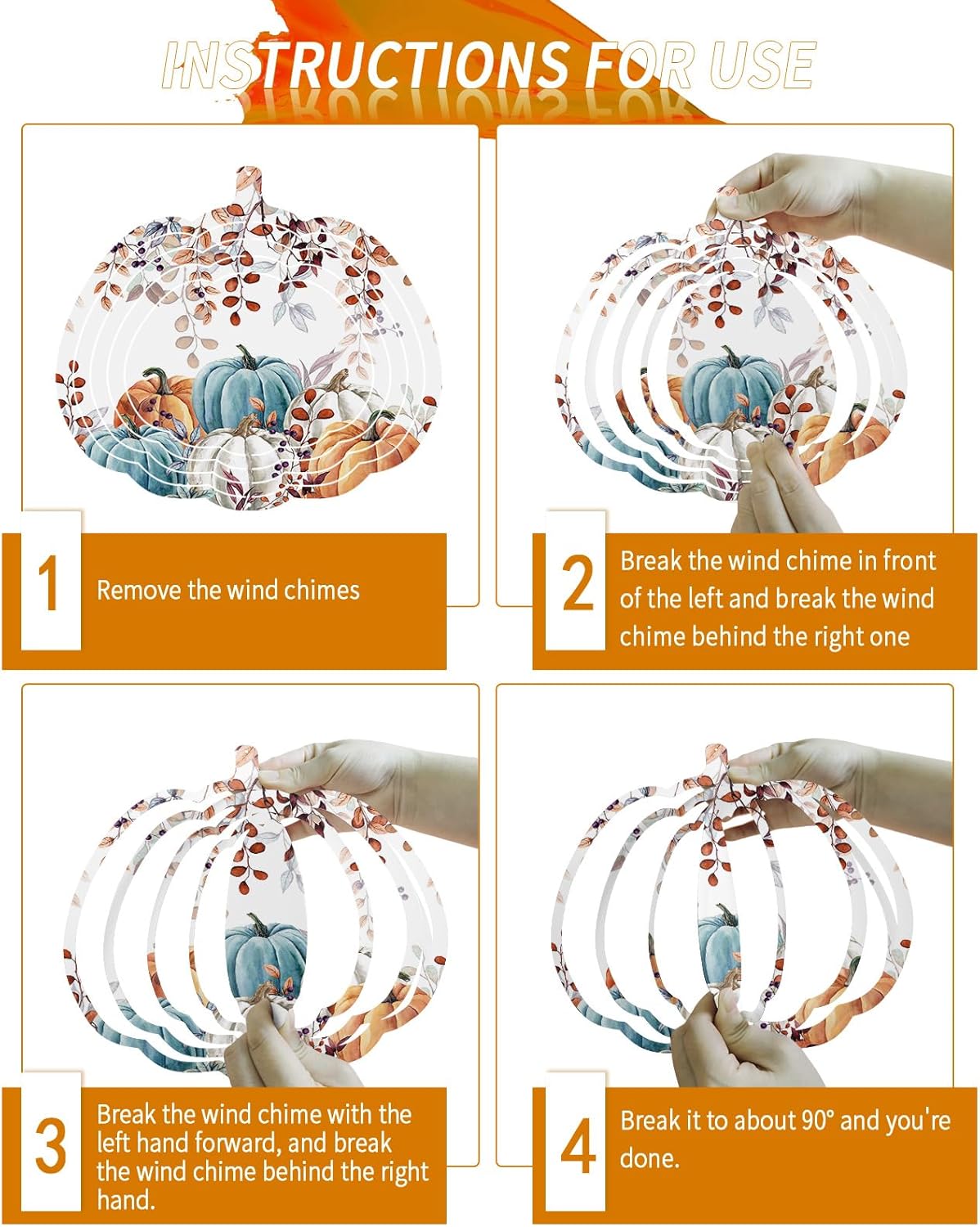 INSTRUCTIONS FOR USE

1
Remove the wind chimes

2
Break the wind chime in front of the left and break the wind chime behind the right one

3
Break the wind chime with the left hand forward, and break the wind chime behind the right hand.

4
Break it to about 90° and you're done.