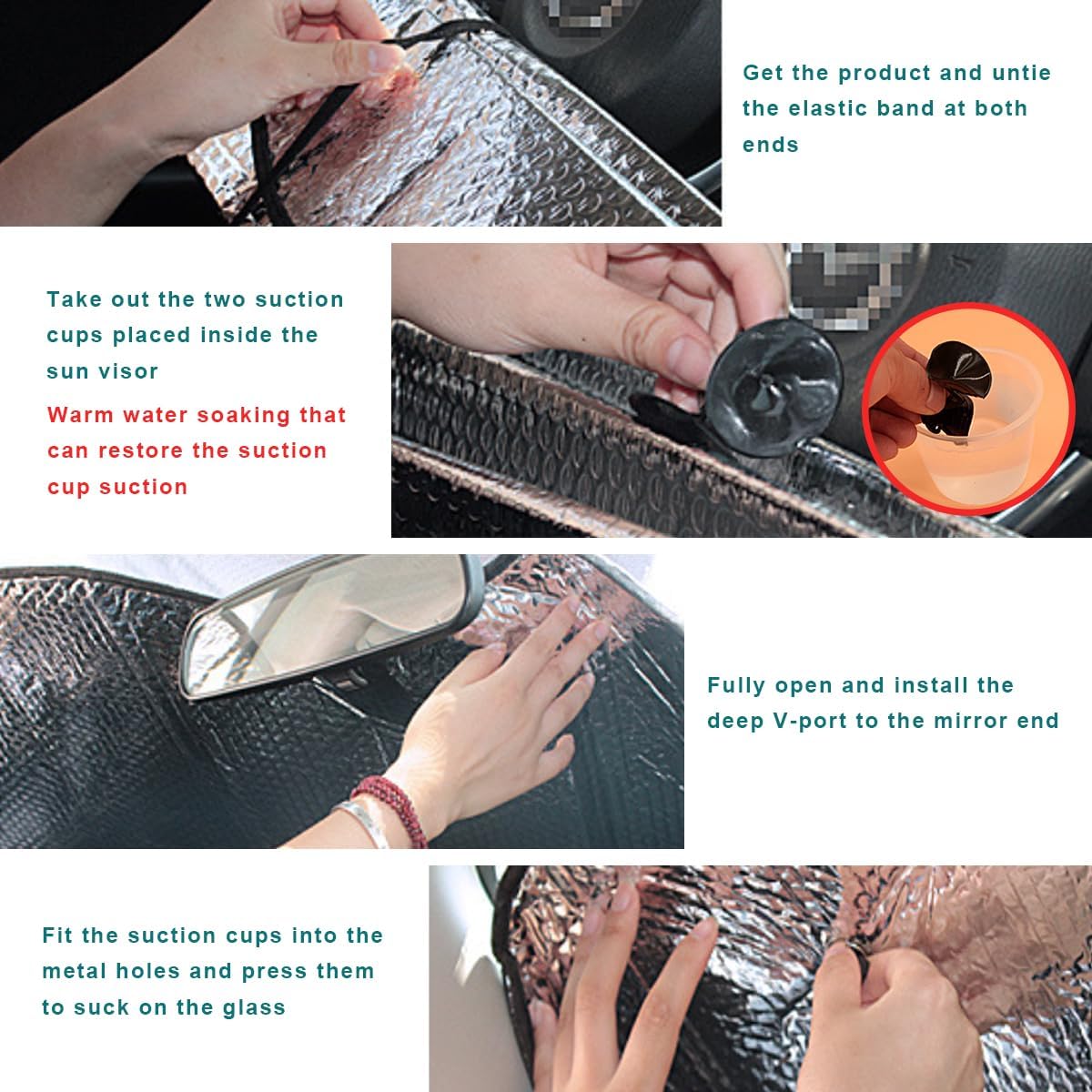 Get the product and untie the elastic band at both ends

Take out the two suction cups placed inside the sun visor

Warm water soaking that can restore the suction cup suction

Fully open and install the deep V-port to the mirror end

Fit the suction cups into the metal holes and press them to suck on the glass