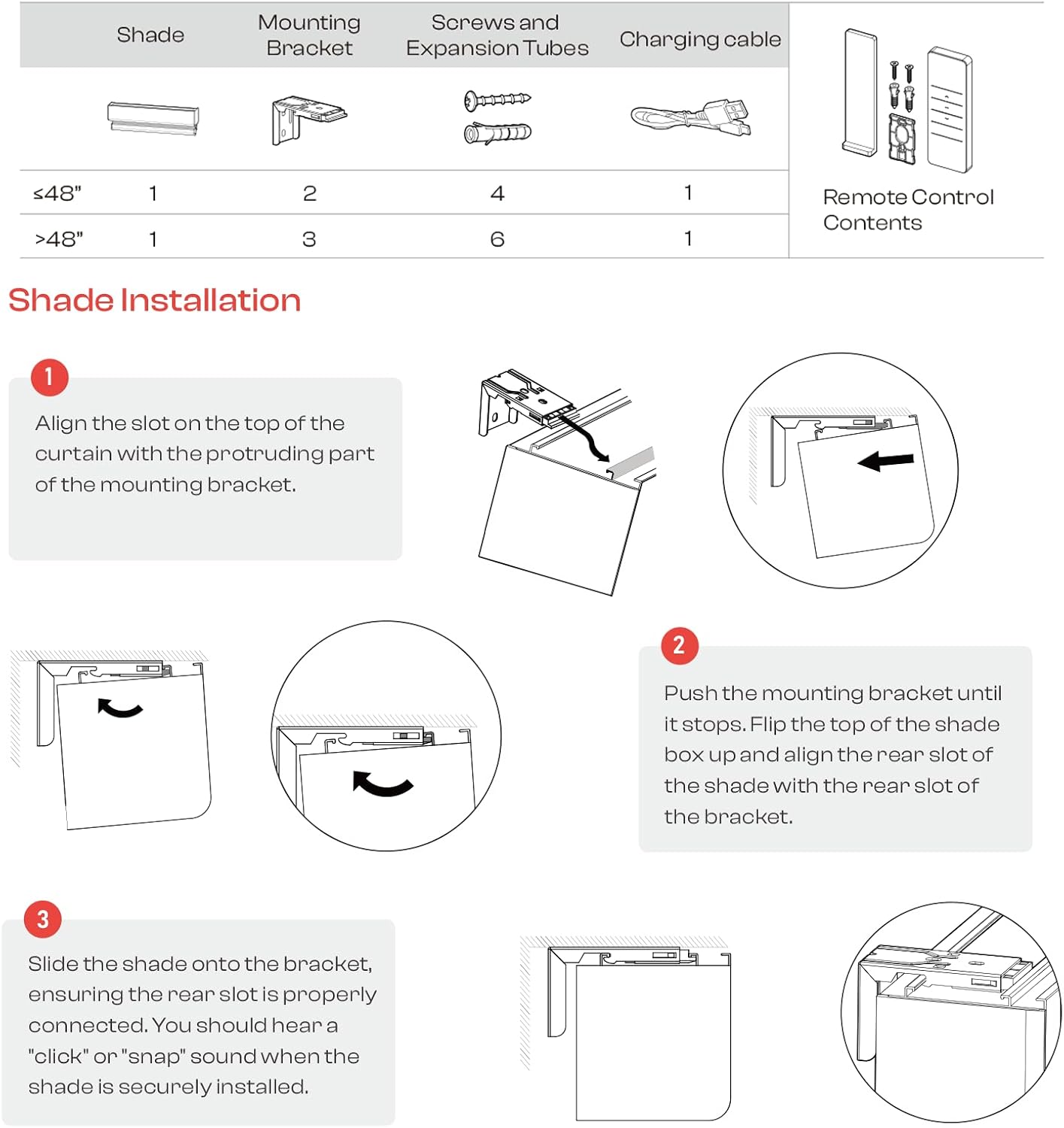 |  | Shade | Mounting Bracket | Screws and Expansion Tubes | Charging cable |
|---|---|---|---|---|
| ≤48" | 1 | 2 | 4 | 1 |
| >48" | 1 | 3 | 6 | 1 |

Remote Control Contents

Shade Installation

1

Align the slot on the top of the curtain with the protruding part of the mounting bracket.

2

Push the mounting bracket until it stops. Flip the top of the shade box up and align the rear slot of the shade with the rear slot of the bracket.

3

Slide the shade onto the bracket, ensuring the rear slot is properly connected. You should hear a "click" or "snap" sound when the shade is securely installed.