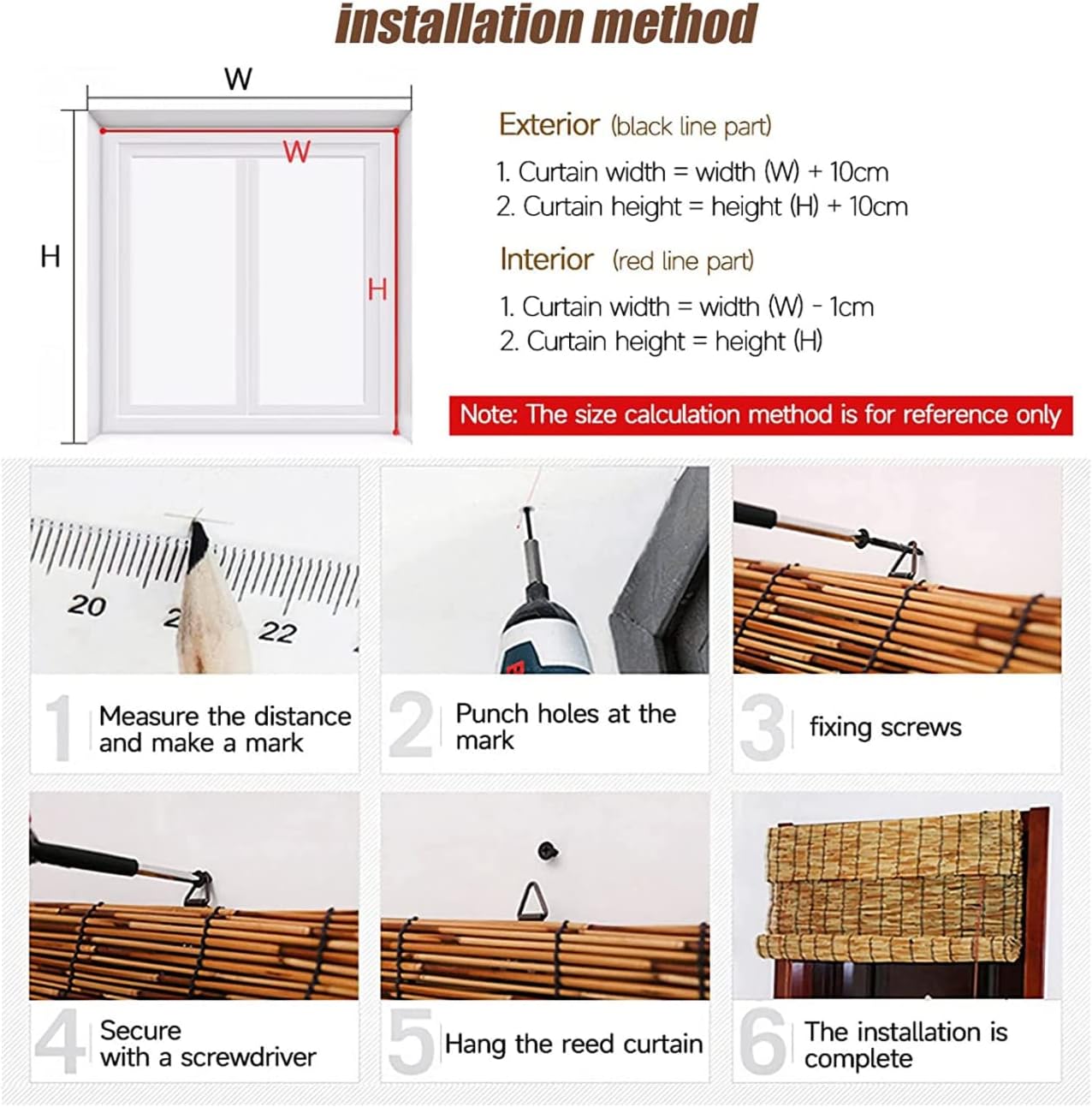 installation method

W

W

H

H

Exterior (black line part)

1. Curtain width = width (W) + 10cm
2. Curtain height = height (H) + 10cm

Interior (red line part)

1. Curtain width = width (W) - 1cm
2. Curtain height = height (H)

Note: The size calculation method is for reference only

20 22

1 Measure the distance and make a mark

2 Punch holes at the mark

3 fixing screws

4 Secure with a screwdriver

5 Hang the reed curtain

6 The installation is complete