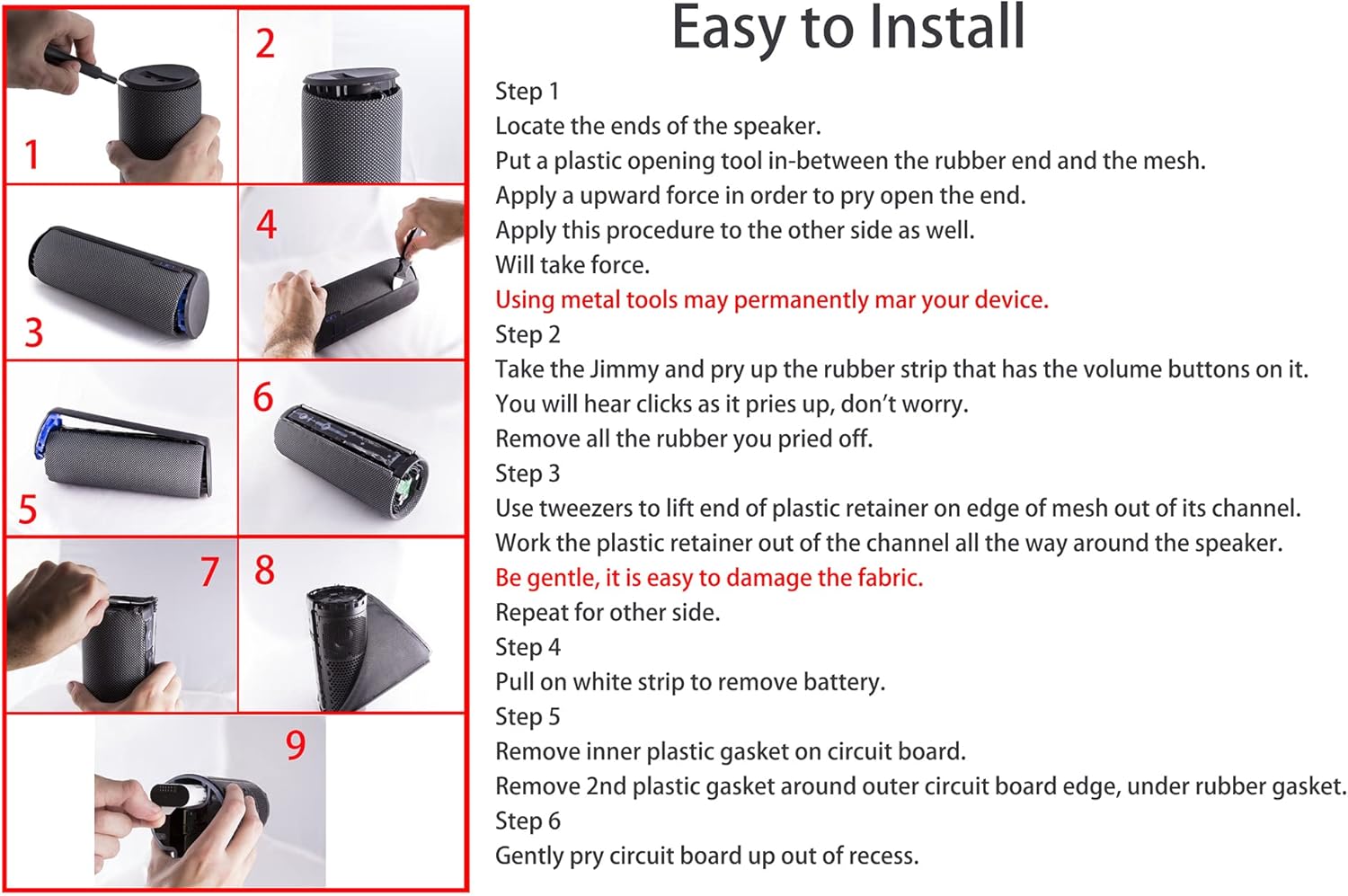 1

2

3

4

5

6

7

8

9

Easy to Install

Step 1
Locate the ends of the speaker.
Put a plastic opening tool in-between the rubber end and the mesh.
Apply a upward force in order to pry open the end.
Apply this procedure to the other side as well.
Will take force.
Using metal tools may permanently mar your device.
Step 2
Take the Jimmy and pry up the rubber strip that has the volume buttons on it.
You will hear clicks as it pries up, don't worry.
Remove all the rubber you pried off.
Step 3
Use tweezers to lift end of plastic retainer on edge of mesh out of its channel.
Work the plastic retainer out of the channel all the way around the speaker.
Be gentle, it is easy to damage the fabric.
Repeat for other side.
Step 4
Pull on white strip to remove battery.
Step 5
Remove inner plastic gasket on circuit board.
Remove 2nd plastic gasket around outer circuit board edge, under rubber gasket.
Step 6
Gently pry circuit board up out of recess.