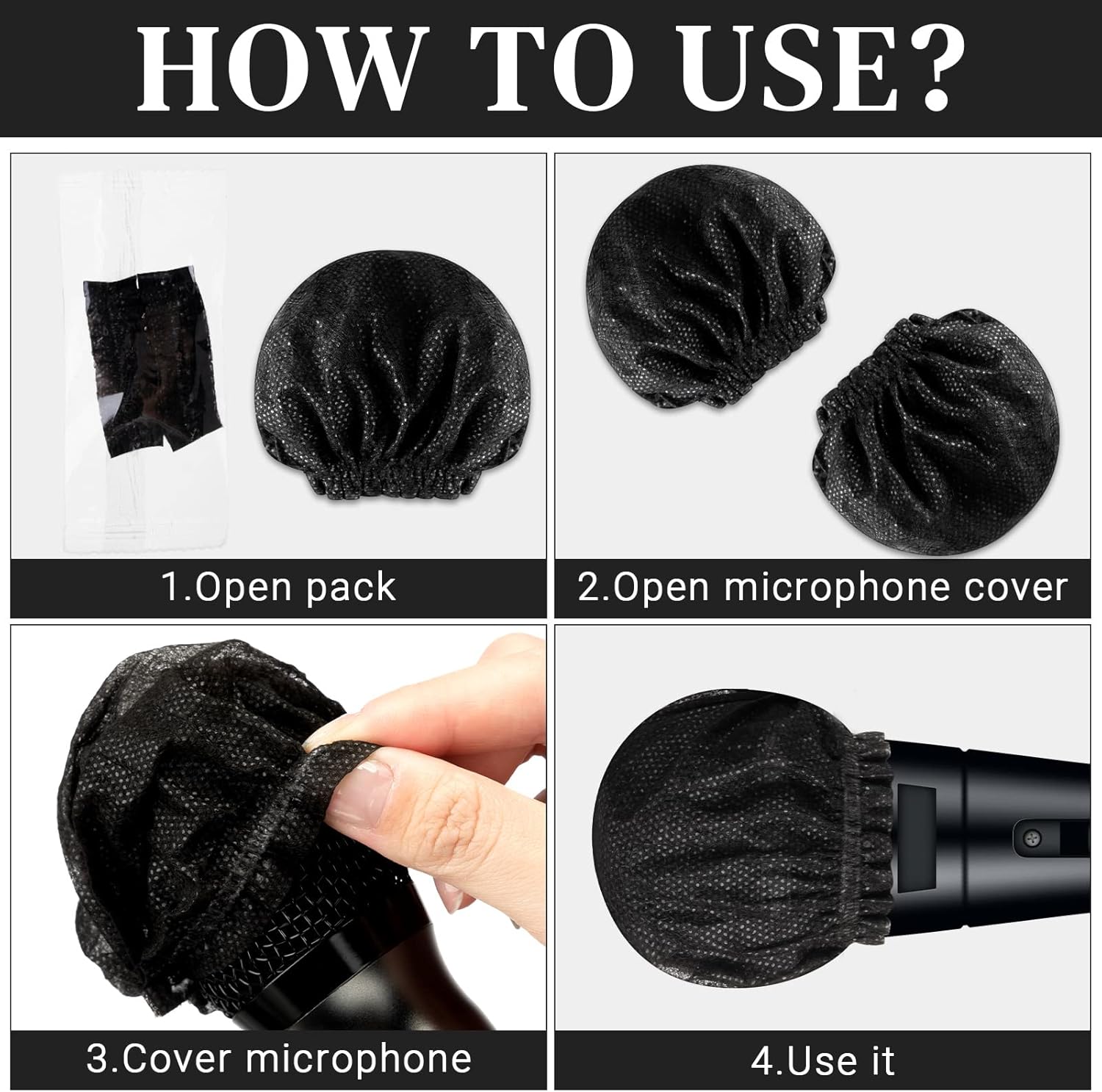 HOW TO USE?

1.Open pack

2.Open microphone cover

3.Cover microphone

4.Use it